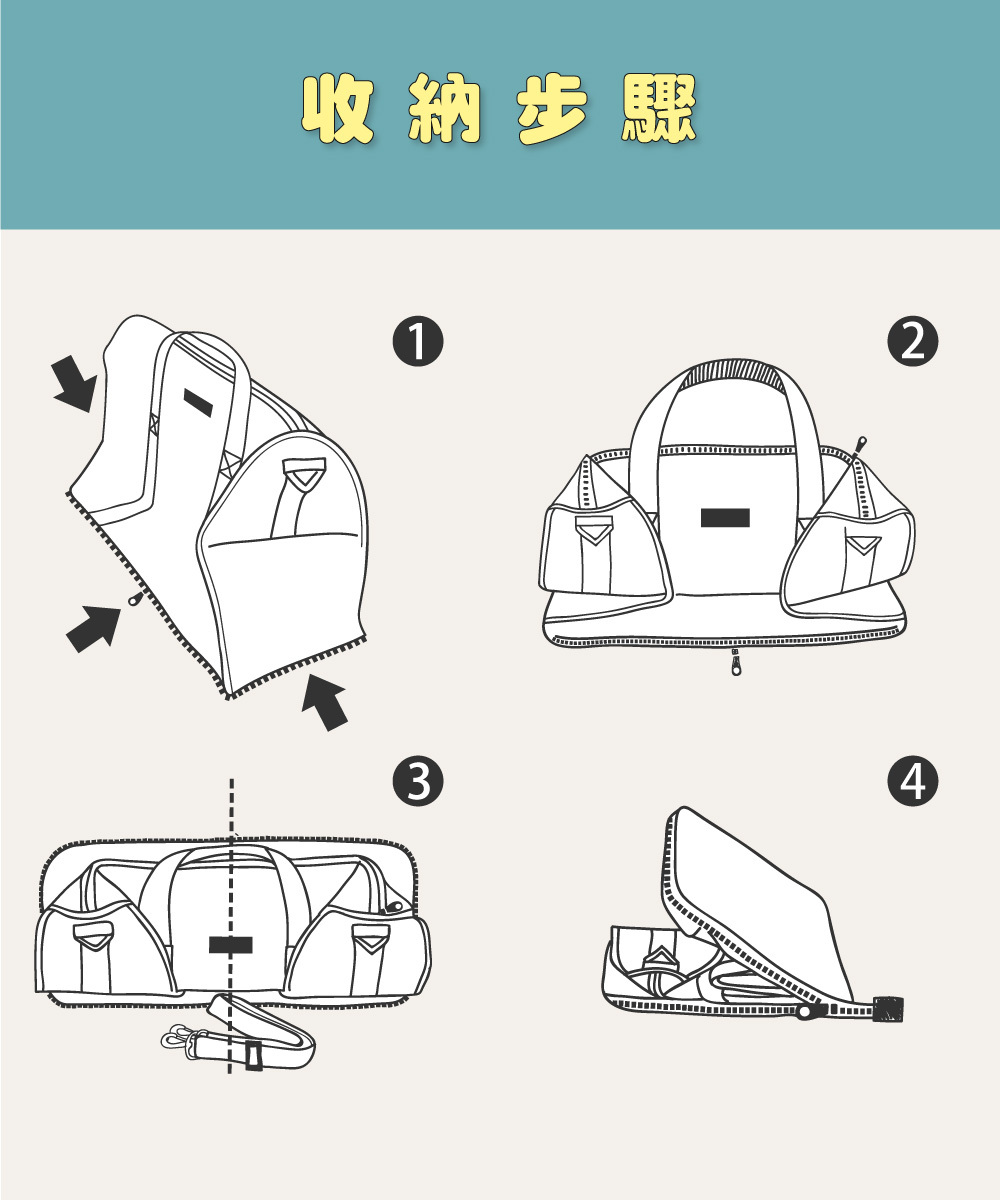 收納步驟

1

2

3

4