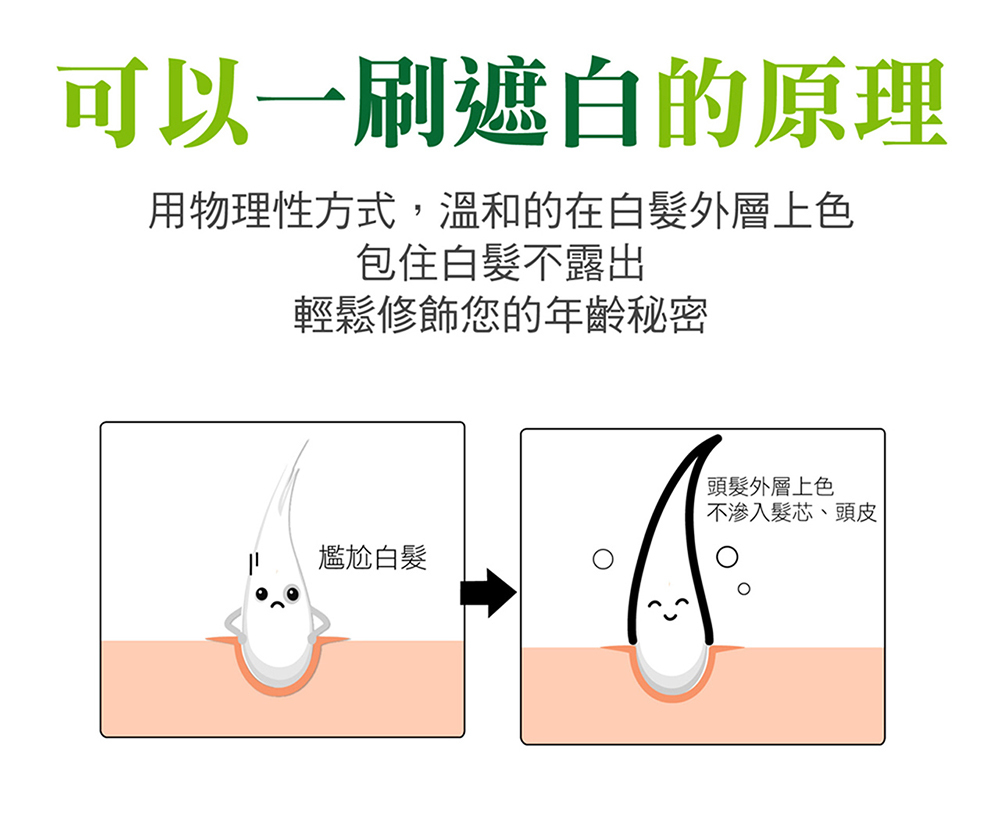 可以一刷遮白的原理

用物理性方式，溫和的在白髮外層上色
包住白髮不露出
輕鬆修飾您的年齡秘密

尷尬白髮

頭髮外層上色
不滲入髮芯、頭皮