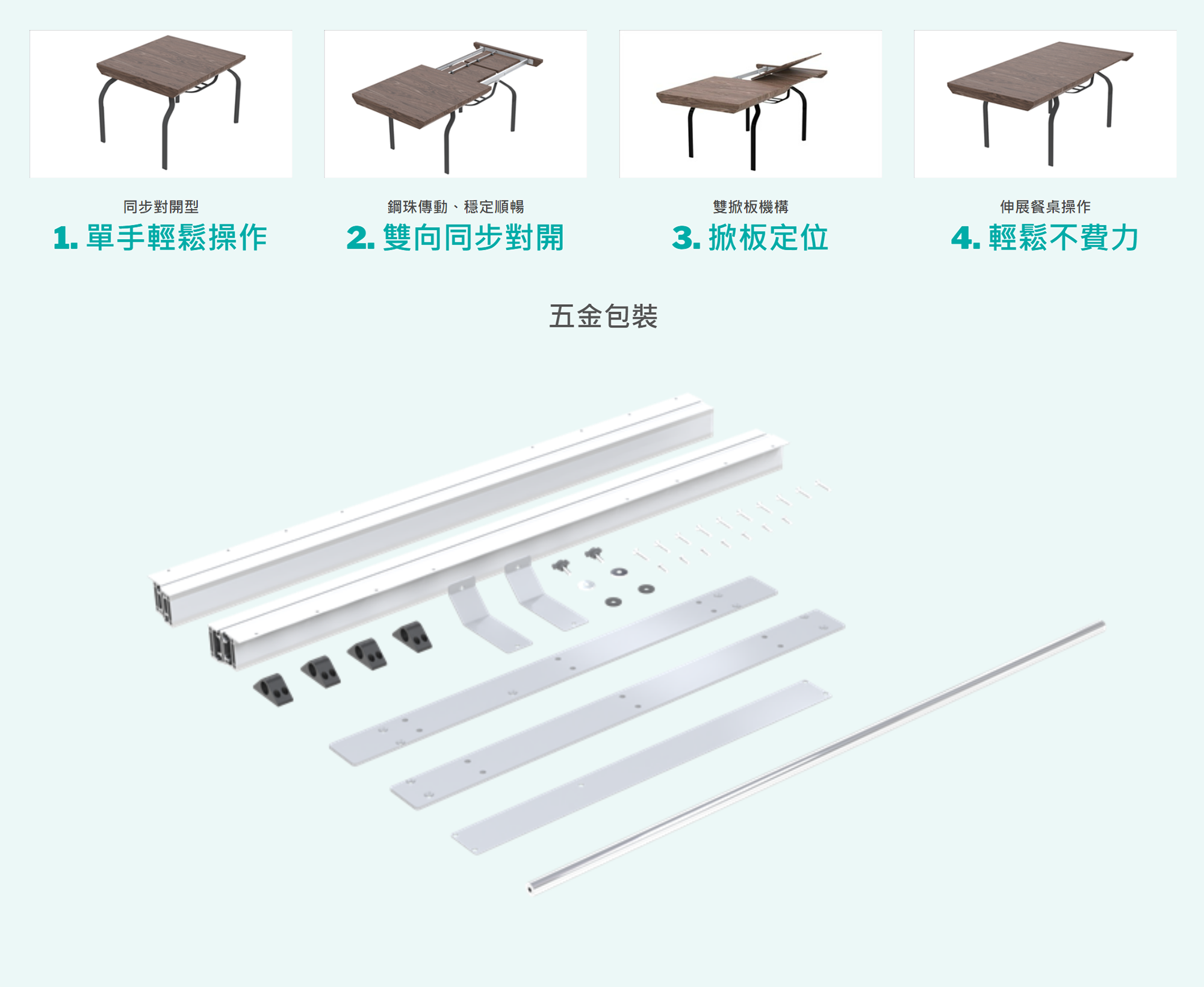 同步對開型
1. 單手輕鬆操作

鋼珠傳動、穩定順暢
2. 雙向同步對開

雙掀板機構
3. 掀板定位

伸展餐桌操作
4. 輕鬆不費力

五金包裝