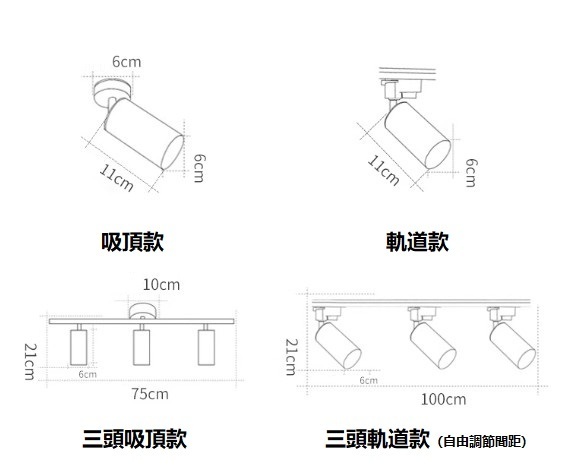 6cm

11cm

6cm

吸頂款

11cm

6cm

軌道款

10cm

21cm

6cm

75cm

三頭吸頂款

21cm

6cm

100cm

三頭軌道款 (自由調節間距)