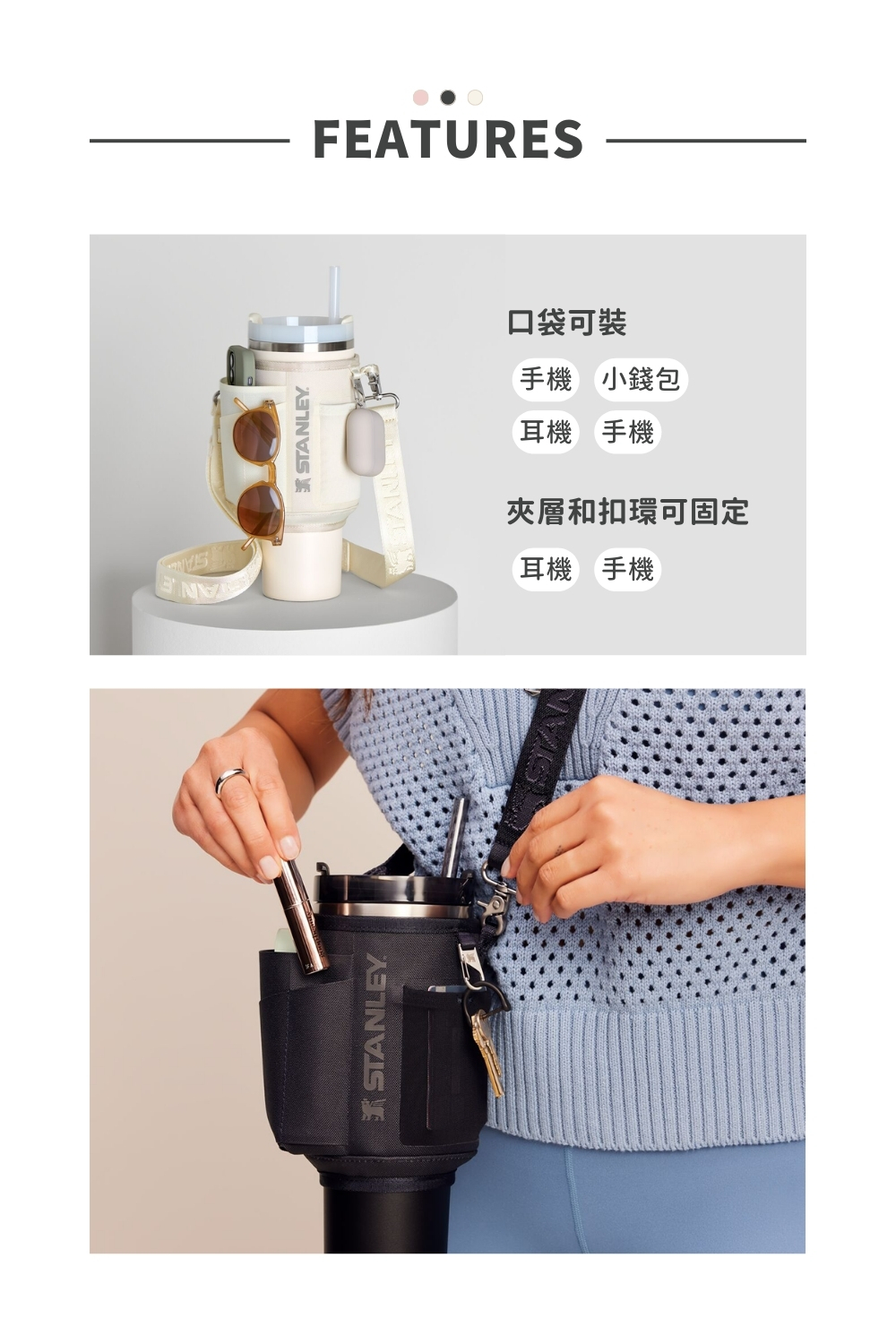 FEATURES

STANLEY

口袋可裝

手機 小錢包

耳機 手機

夾層和扣環可固定

耳機 手機

STANLEY