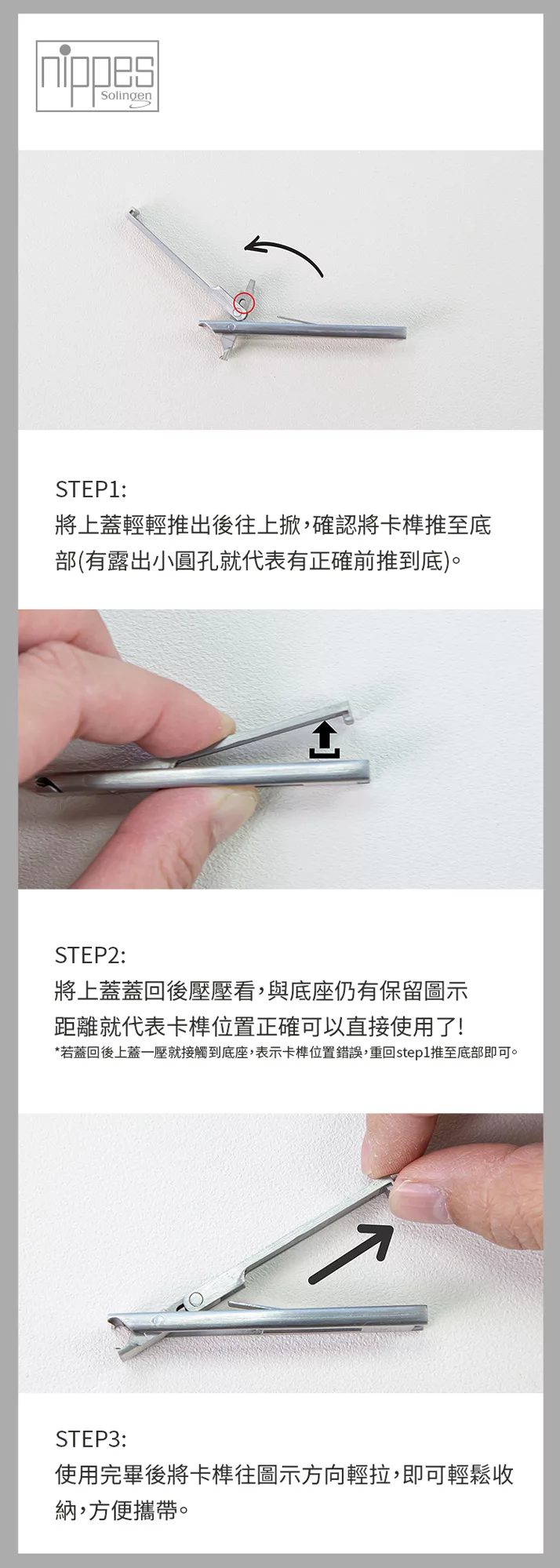 nippes
Solingen

STEP1:
將上蓋輕輕推出後往上掀,確認將卡榫推至底部(有露出小圓孔就代表有正確前推到底)。

STEP2:
將上蓋蓋回後壓壓看,與底座仍有保留圖示距離就代表卡榫位置正確可以直接使用了!
*若蓋回後上蓋一壓就接觸到底座,表示卡榫位置錯誤,重回step1推至底部即可。

STEP3:
使用完畢後將卡榫往圖示方向輕拉,即可輕鬆收納,方便攜帶。