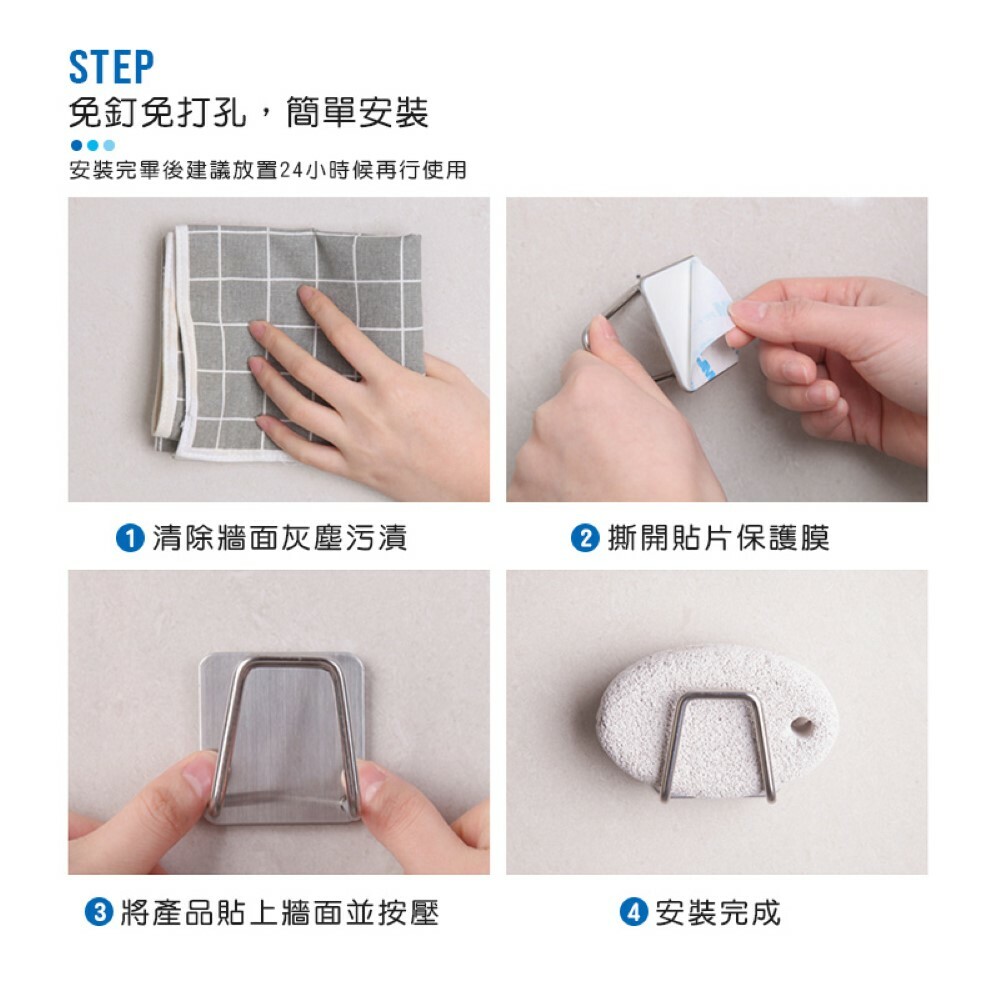 STEP
免釘免打孔，簡單安裝
安裝完畢後建議放置24小時候再行使用

1 清除牆面灰塵污漬

2 撕開貼片保護膜

3 將產品貼上牆面並按壓

4 安裝完成