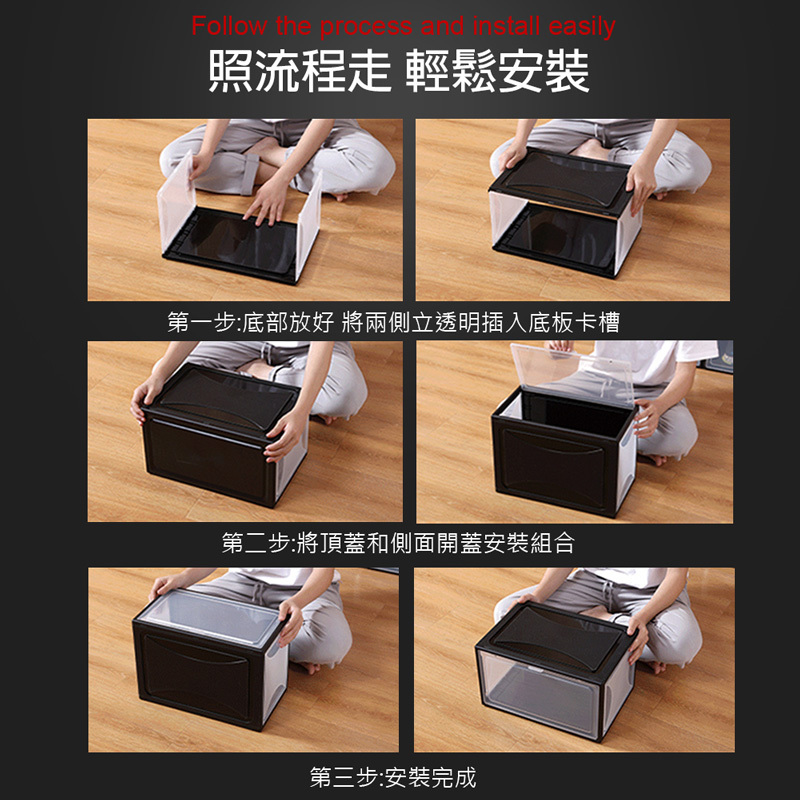 Follow the process and install easily
照流程走 輕鬆安裝

第一步:底部放好 將兩側立透明插入底板卡槽

第二步:將頂蓋和側面開蓋安裝組合

第三步:安裝完成