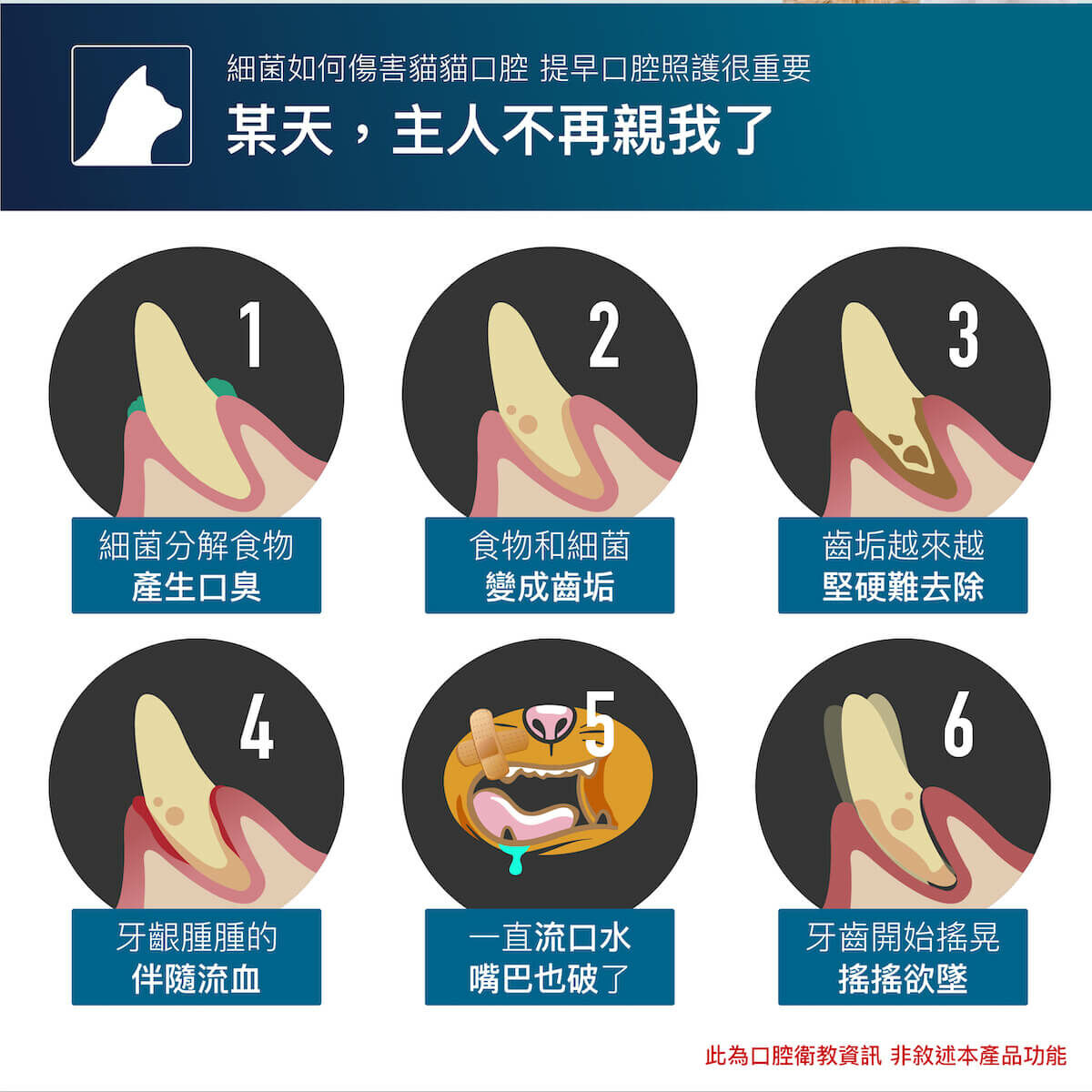 細菌如何傷害貓貓口腔 提早口腔照護很重要
某天，主人不再親我了

1
細菌分解食物
產生口臭

2
食物和細菌
變成齒垢

3
齒垢越來越
堅硬難去除

4
牙齦腫腫的
伴隨流血

5
一直流口水
嘴巴也破了

6
牙齒開始搖晃
搖搖欲墜

此為口腔衛教資訊 非敘述本產品功能