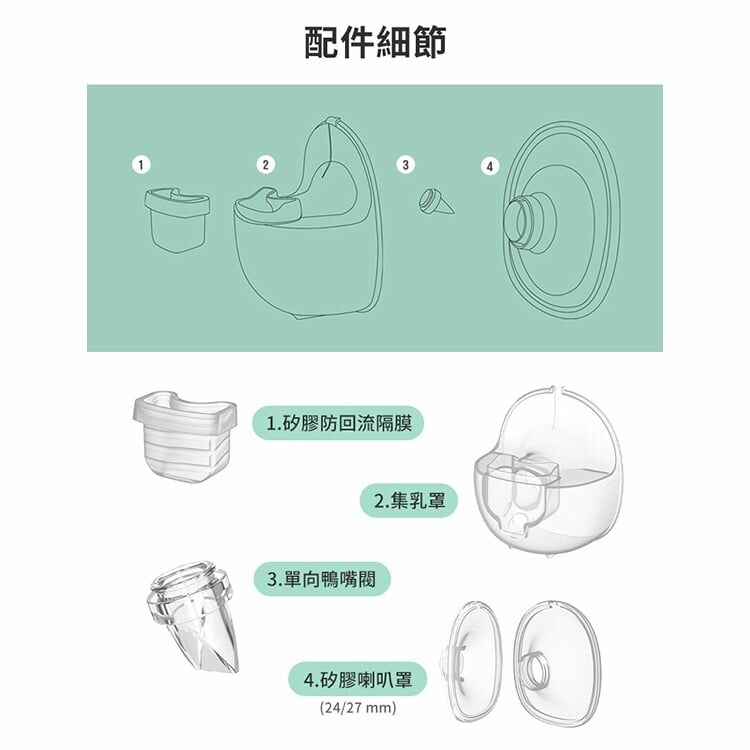 配件細節

1

2

3

4

1.矽膠防回流隔膜

2.集乳罩

3.單向鴨嘴閥

4.矽膠喇叭罩
(24/27 mm)