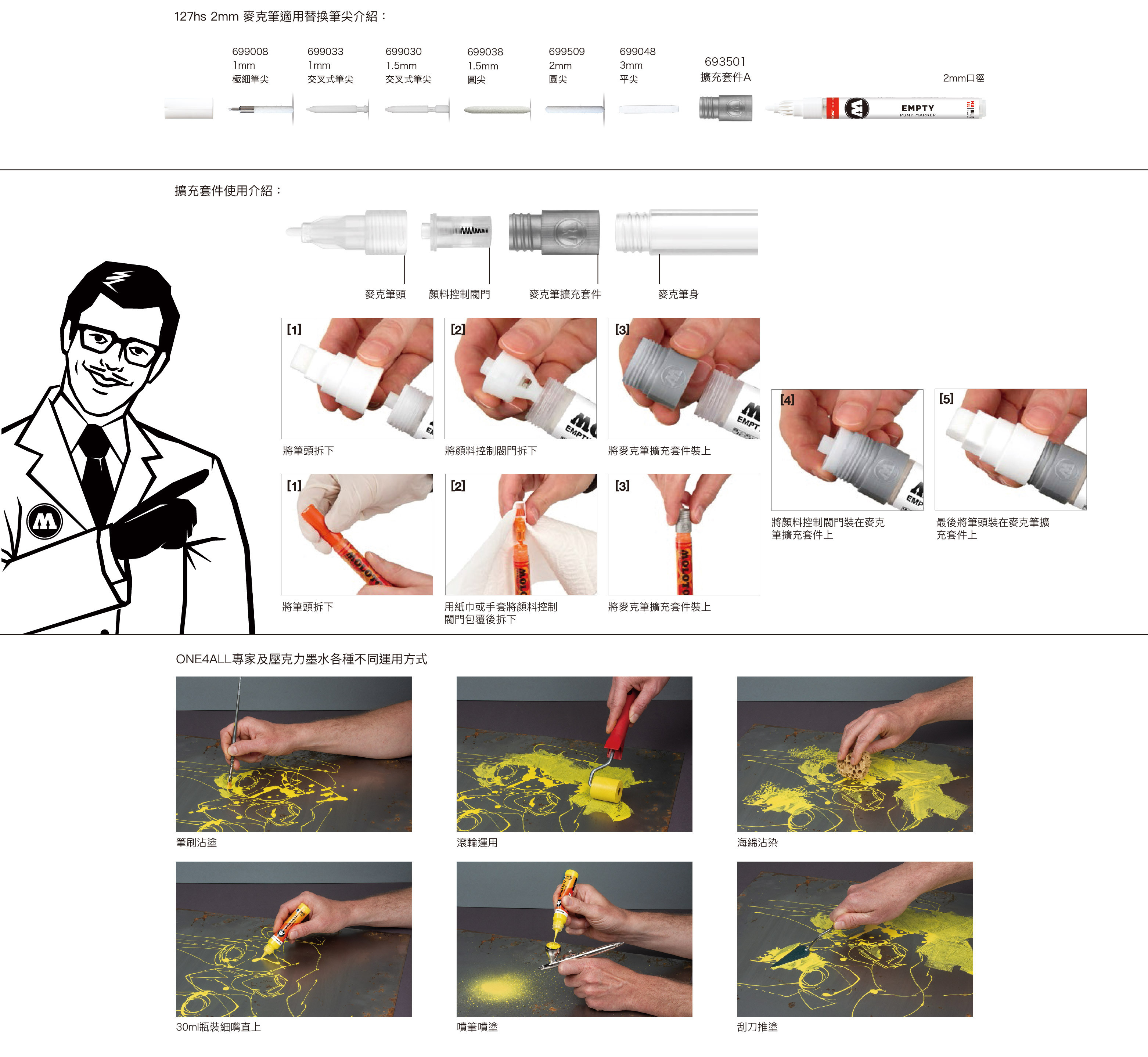 127hs 2mm 麥克筆適用替換筆尖介紹：

699008
1mm
極細筆尖

699033
1mm
交叉式筆尖

699030
1.5mm
交叉式筆尖

699038
1.5mm
圓尖

699509
2mm
圓尖

699048
3mm
平尖

693501
擴充套件A

2mm口徑

EMPTY
PUMP MARKER

擴充套件使用介紹：

麥克筆頭　顏料控制閥門　麥克筆擴充套件　麥克筆身

[1]
將筆頭拆下

[2]
將顏料控制閥門拆下

[3]
將麥克筆擴充套件裝上

[4]
將顏料控制閥門裝在麥克筆擴充套件上

[5]
最後將筆頭裝在麥克筆擴充套件上

[1]
將筆頭拆下

[2]
用紙巾或手套將顏料控制閥門包覆後拆下

[3]
將麥克筆擴充套件裝上

ONE4ALL專家及壓克力墨水各種不同運用方式

筆刷沾塗

滾輪運用

海綿沾染

30ml瓶裝細嘴直上

噴筆噴塗

刮刀推塗