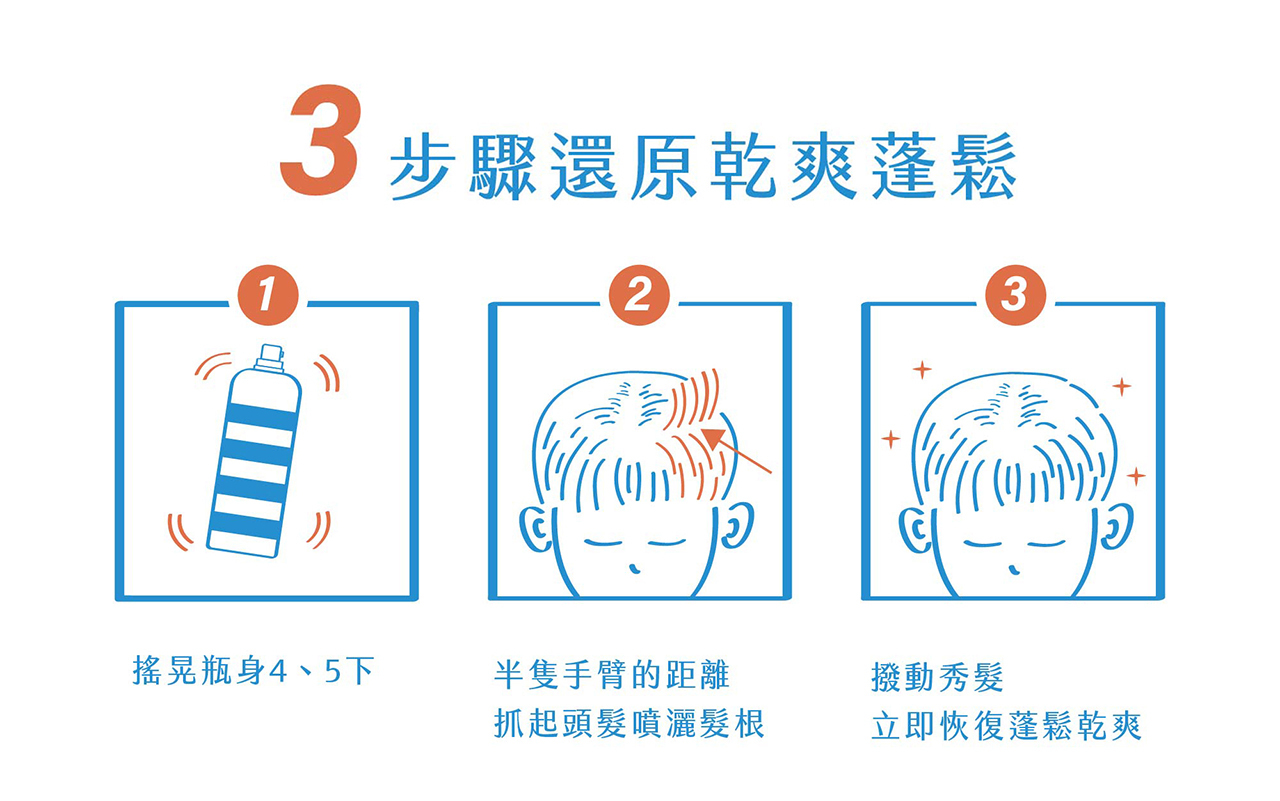 3 步驟還原乾爽蓬鬆

1

搖晃瓶身4、5下

2

半隻手臂的距離
抓起頭髮噴灑髮根

3

撥動秀髮
立即恢復蓬鬆乾爽