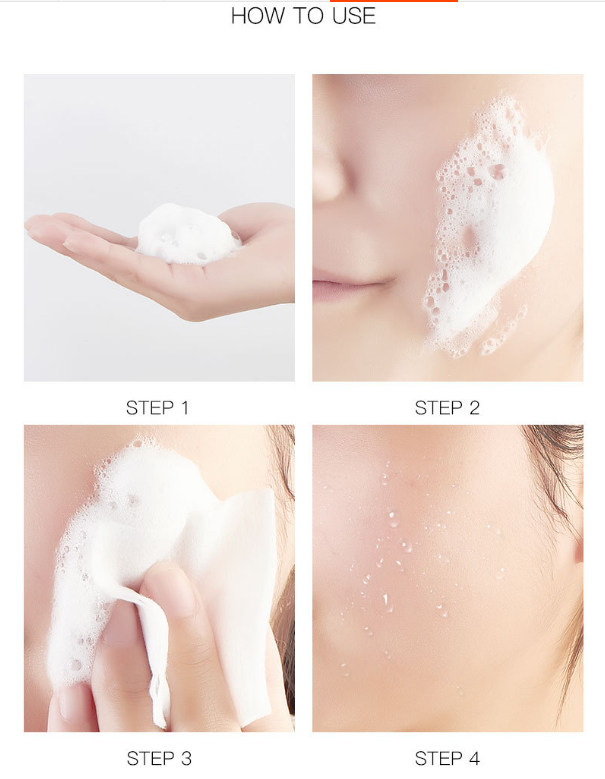 HOW TO USE

STEP 1

STEP 2

STEP 3

STEP 4