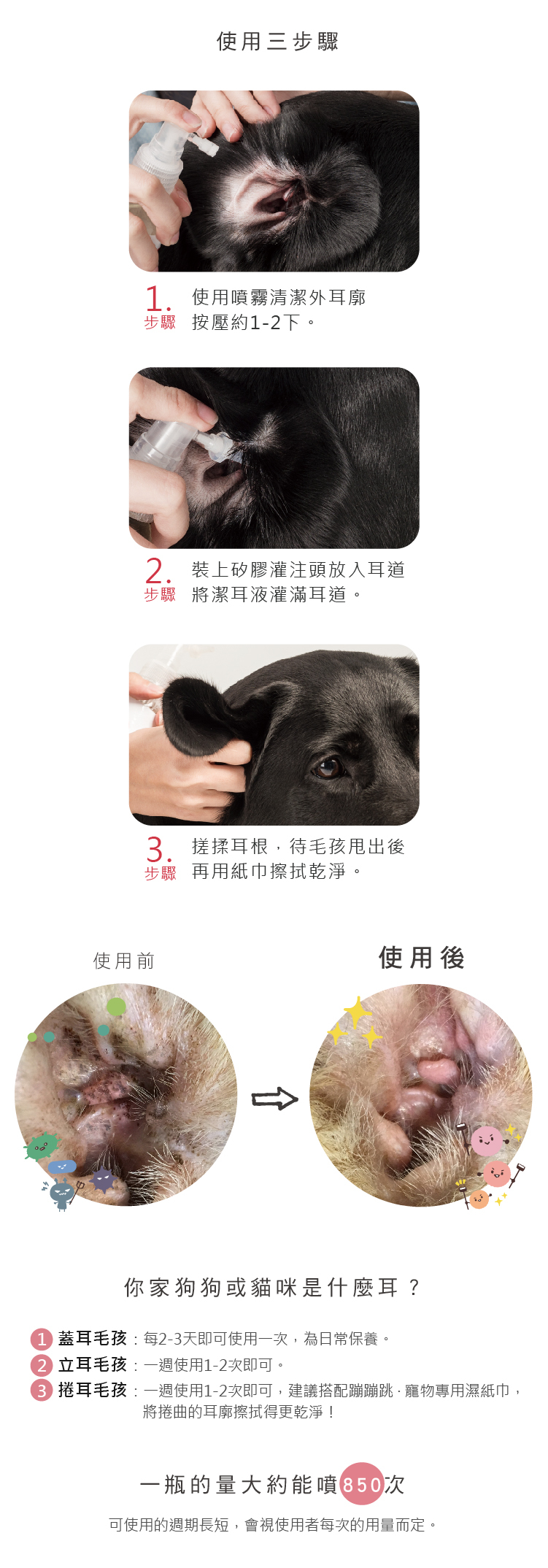 使用三步驟

1. 步驟 使用噴霧清潔外耳廓 按壓約1-2下。

2. 步驟 裝上矽膠灌注頭放入耳道 將潔耳液灌滿耳道。

3. 步驟 搓揉耳根，待毛孩甩出後 再用紙巾擦拭乾淨。

使用前

使用後

你家狗狗或貓咪是什麼耳？

1 蓋耳毛孩：每2-3天即可使用一次，為日常保養。
2 立耳毛孩：一週使用1-2次即可。
3 捲耳毛孩：一週使用1-2次即可，建議搭配蹦蹦跳．寵物專用濕紙巾，將捲曲的耳廓擦拭得更乾淨！

一瓶的量大約能噴850次

可使用的週期長短，會視使用者每次的用量而定。