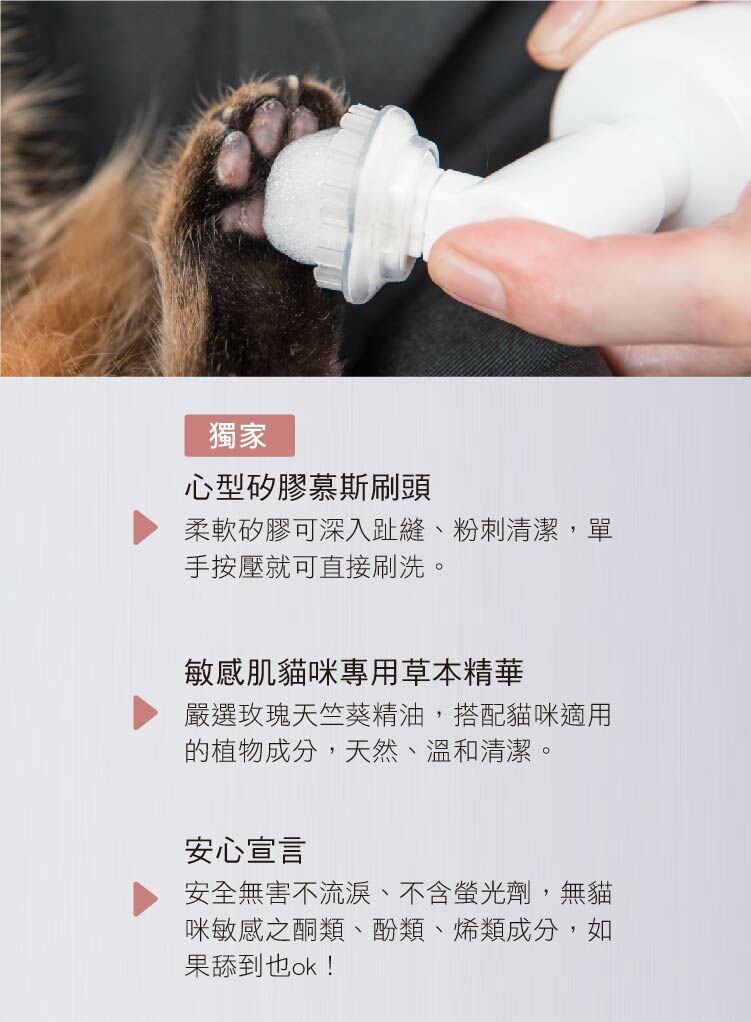 獨家

心型矽膠慕斯刷頭

柔軟矽膠可深入趾縫、粉刺清潔，單手按壓就可直接刷洗。

敏感肌貓咪專用草本精華

嚴選玫瑰天竺葵精油，搭配貓咪適用的植物成分，天然、溫和清潔。

安心宣言

安全無害不流淚、不含螢光劑，無貓咪敏感之酮類、酚類、烯類成分，如果舔到也ok！