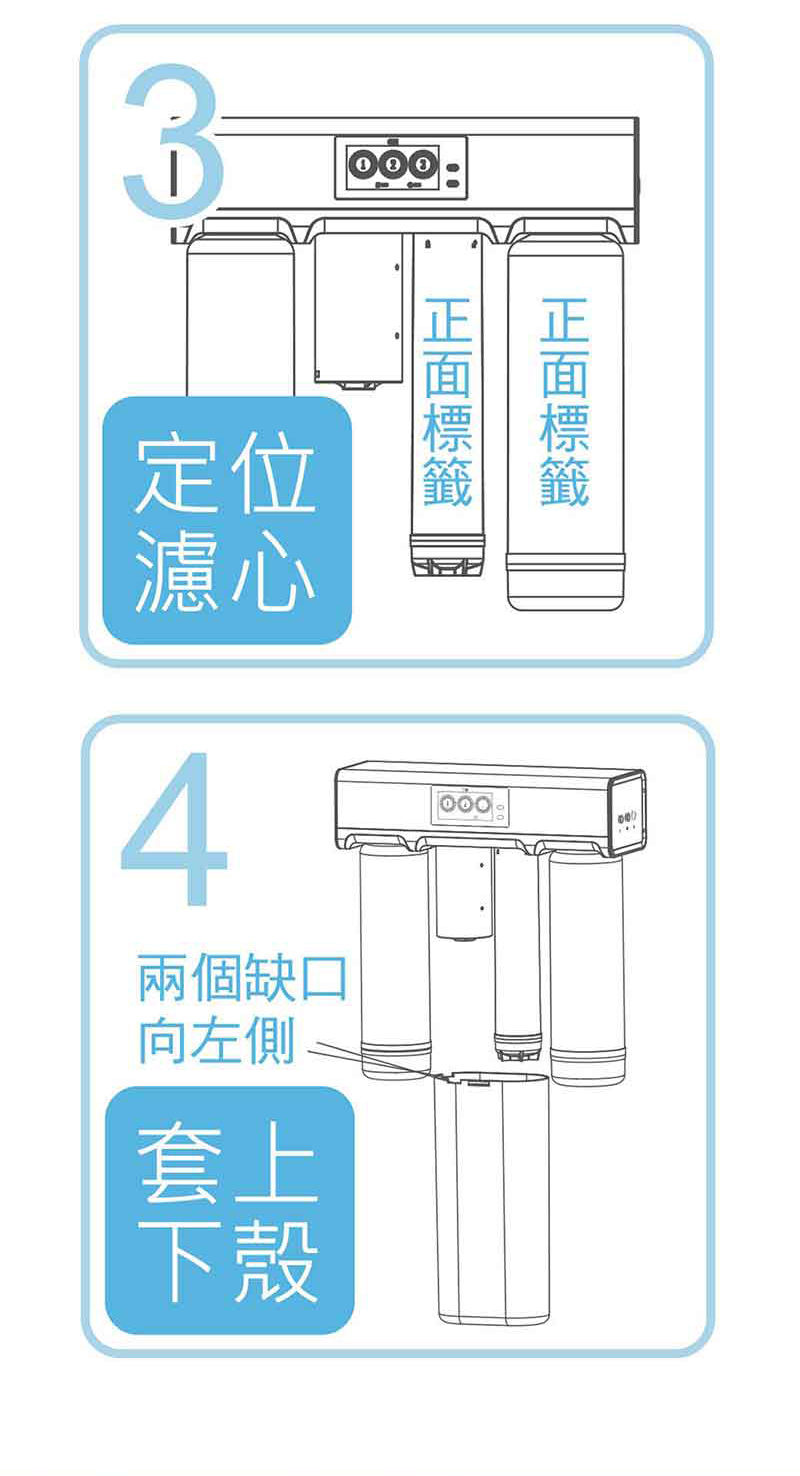 3

正面標籤

正面標籤

定位濾心

4

兩個缺口向左側

套上下殼