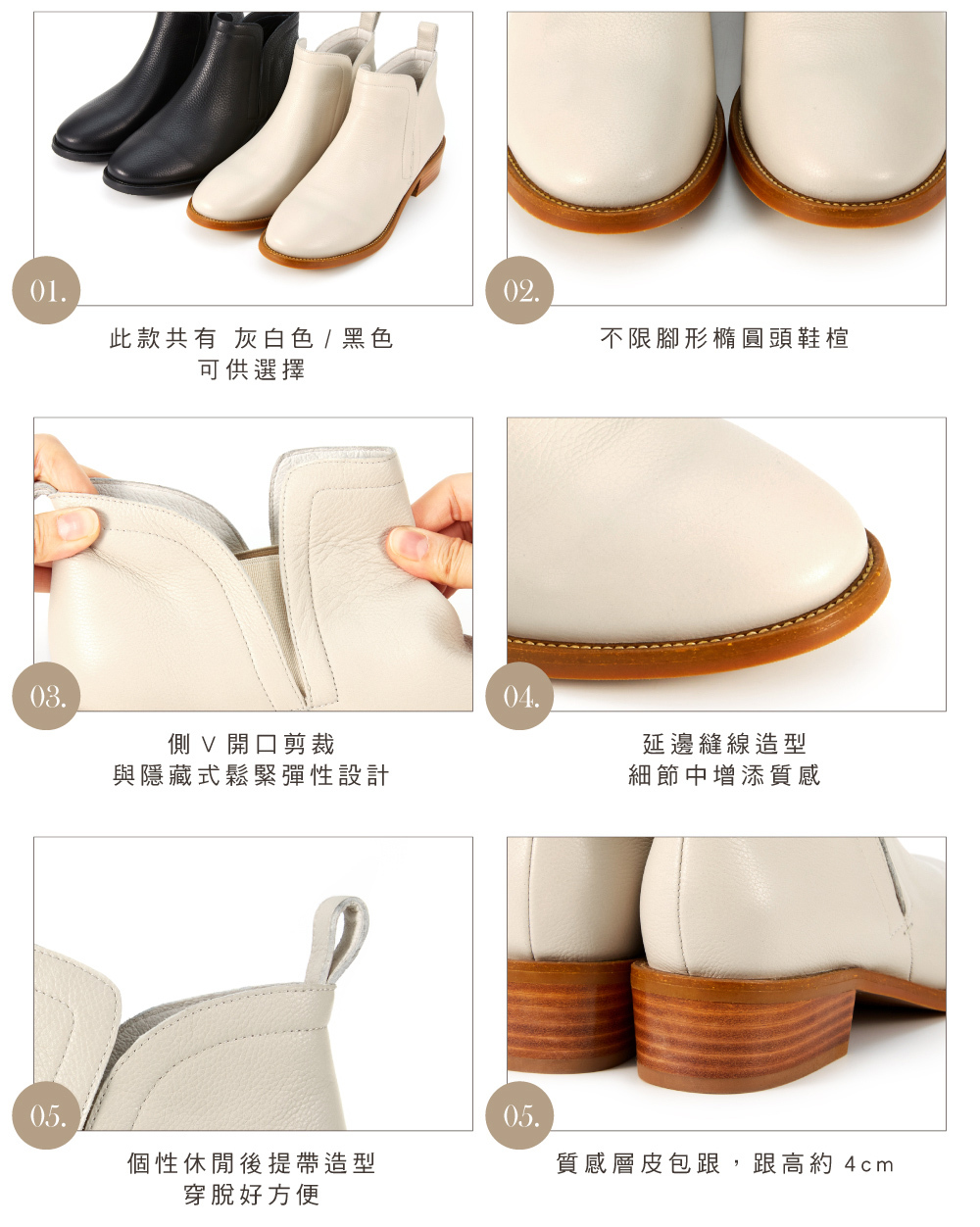 01.

此款共有 灰白色 / 黑色
可供選擇

02.

不限腳形橢圓頭鞋楦

03.

側 V 開口剪裁
與隱藏式鬆緊彈性設計

04.

延邊縫線造型
細節中增添質感

05.

個性休閒後提帶造型
穿脫好方便

05.

質感層皮包跟，跟高約 4cm