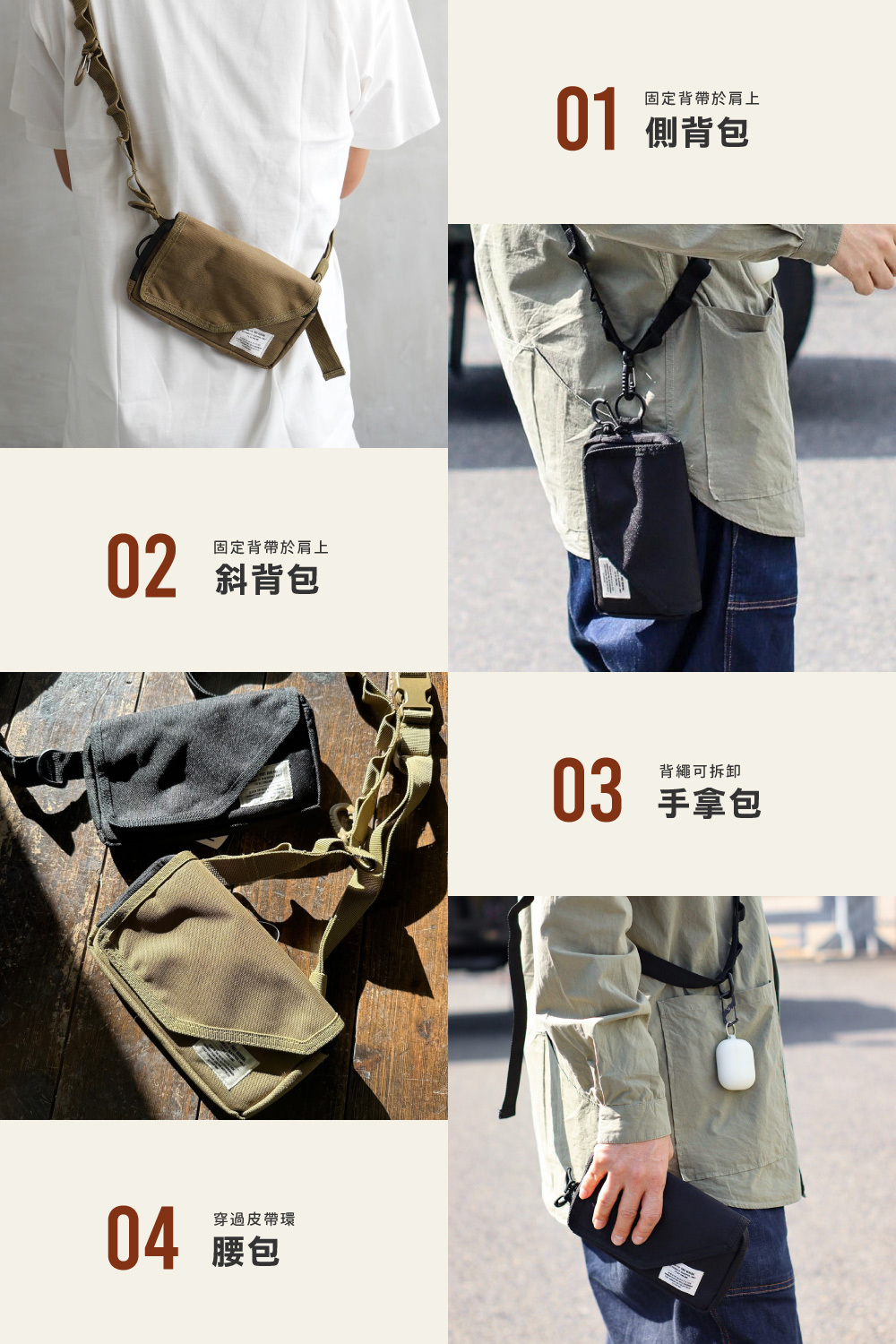 01
固定背帶於肩上
側背包

02
固定背帶於肩上
斜背包

03
背繩可拆卸
手拿包

04
穿過皮帶環
腰包