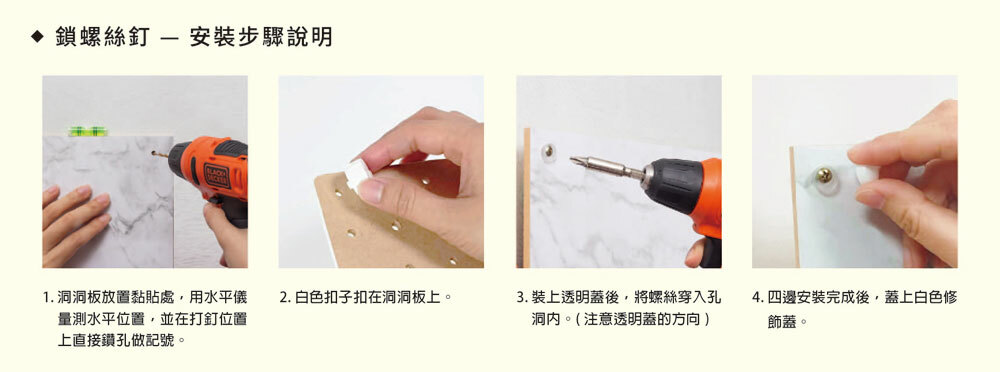 ◆ 鎖螺絲釘 — 安裝步驟說明

BLACK+DECKER

1. 洞洞板放置黏貼處，用水平儀量測水平位置，並在打釘位置上直接鑽孔做記號。

2. 白色扣子扣在洞洞板上。

3. 裝上透明蓋後，將螺絲穿入孔洞內。( 注意透明蓋的方向 )

4. 四邊安裝完成後，蓋上白色修飾蓋。