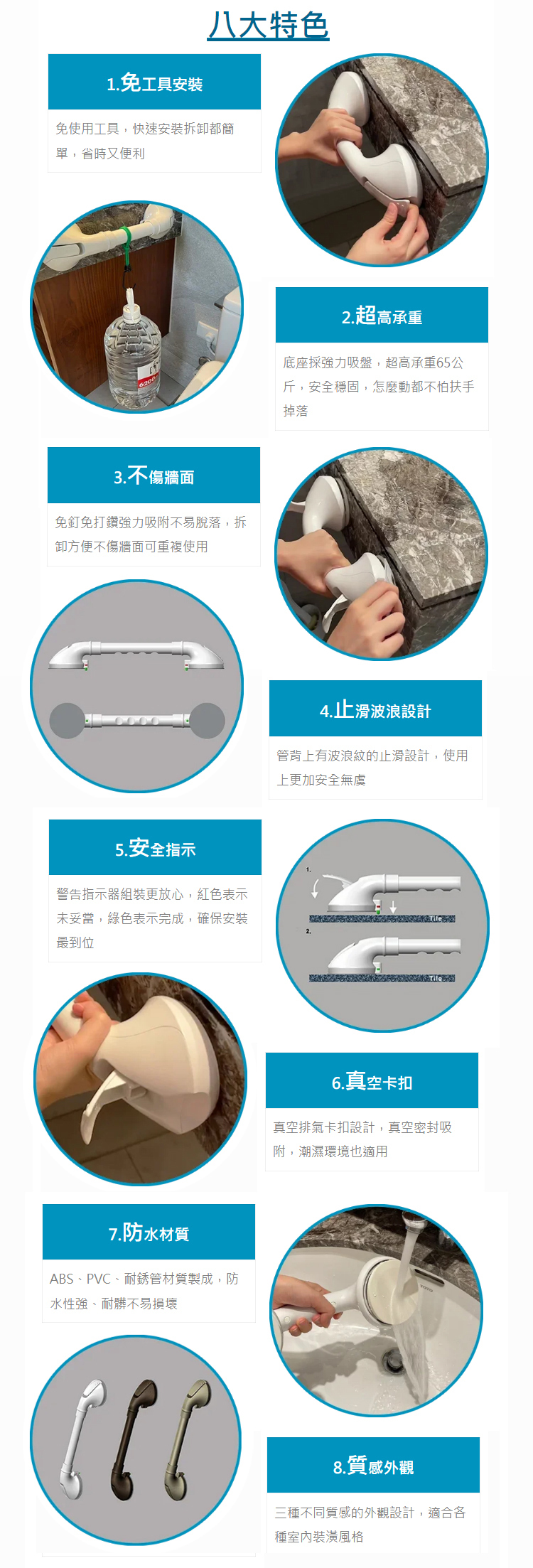 八大特色

1.免工具安裝

免使用工具，快速安裝拆卸都簡單，省時又便利

2.超高承重

底座採強力吸盤，超高承重65公斤，安全穩固，怎麼動都不怕扶手掉落

3.不傷牆面

免釘免打鑽強力吸附不易脫落，拆卸方便不傷牆面可重複使用

4.止滑波浪設計

管背上有波浪紋的止滑設計，使用上更加安全無虞

5.安全指示

警告指示器組裝更放心，紅色表示未妥當，綠色表示完成，確保安裝最到位

1.
Tile
2.
Tile

6.真空卡扣

真空排氣卡扣設計，真空密封吸附，潮濕環境也適用

7.防水材質

ABS、PVC、耐銹管材質製成，防水性強、耐髒不易損壞

8.質感外觀

三種不同質感的外觀設計，適合各種室內裝潢風格