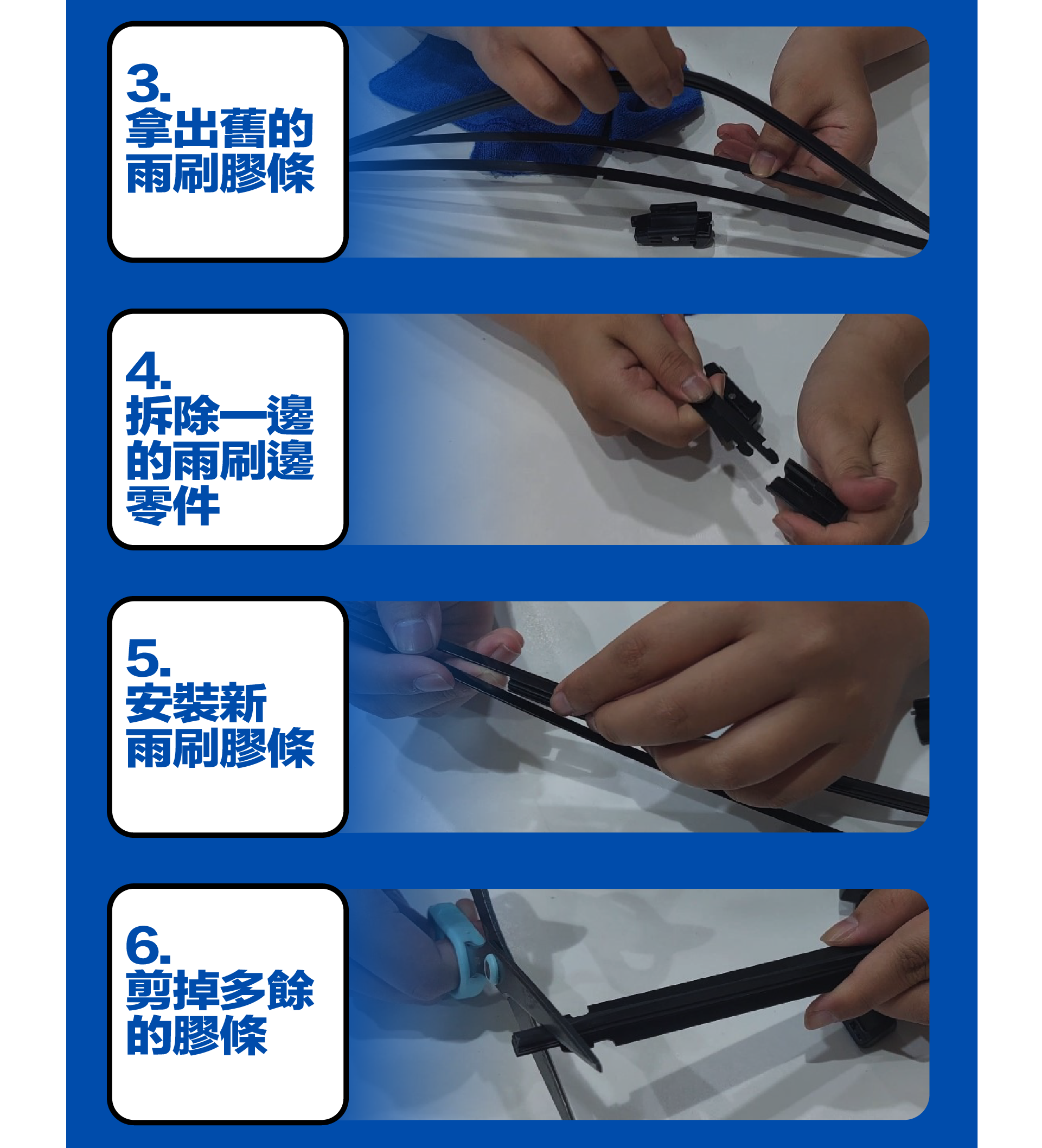 3.
拿出舊的雨刷膠條

4.
拆除一邊的雨刷邊零件

5.
安裝新雨刷膠條

6.
剪掉多餘的膠條