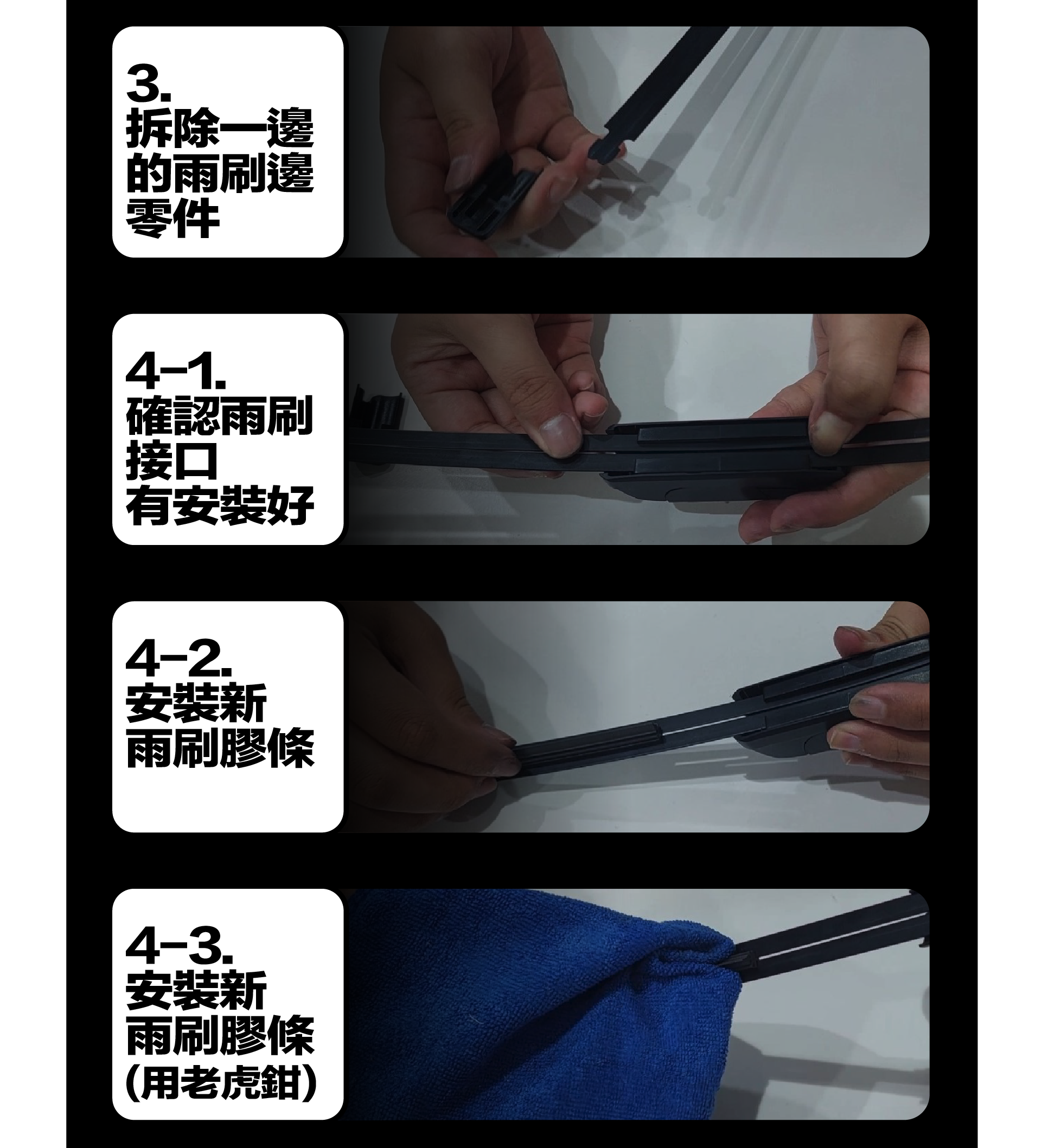 3.
拆除一邊的雨刷邊零件

4-1.
確認雨刷接口有安裝好

4-2.
安裝新雨刷膠條

4-3.
安裝新雨刷膠條(用老虎鉗)