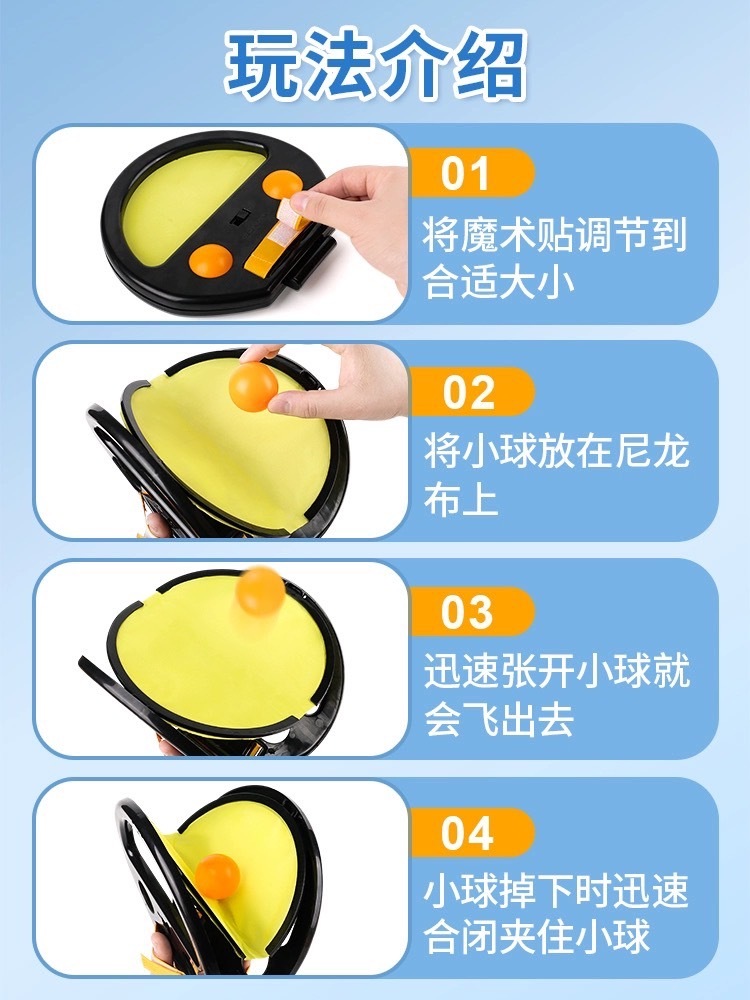 玩法介绍

01
将魔术贴调节到合适大小

02
将小球放在尼龙布上

03
迅速张开小球就会飞出去

04
小球掉下时迅速合闭夹住小球