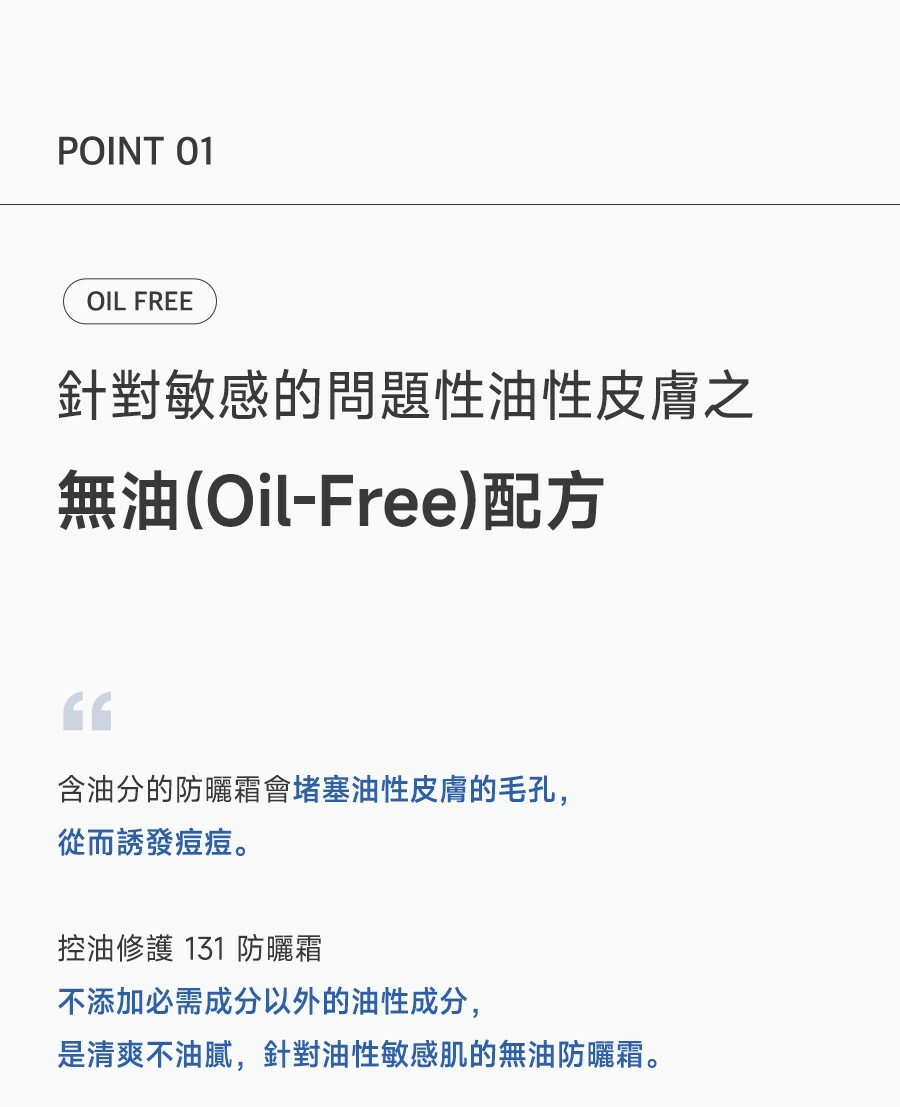 POINT 01

OIL FREE

針對敏感的問題性油性皮膚之

無油(Oil-Free)配方

“

含油分的防曬霜會堵塞油性皮膚的毛孔，
從而誘發痘痘。

控油修護 131 防曬霜
不添加必需成分以外的油性成分，
是清爽不油膩，針對油性敏感肌的無油防曬霜。