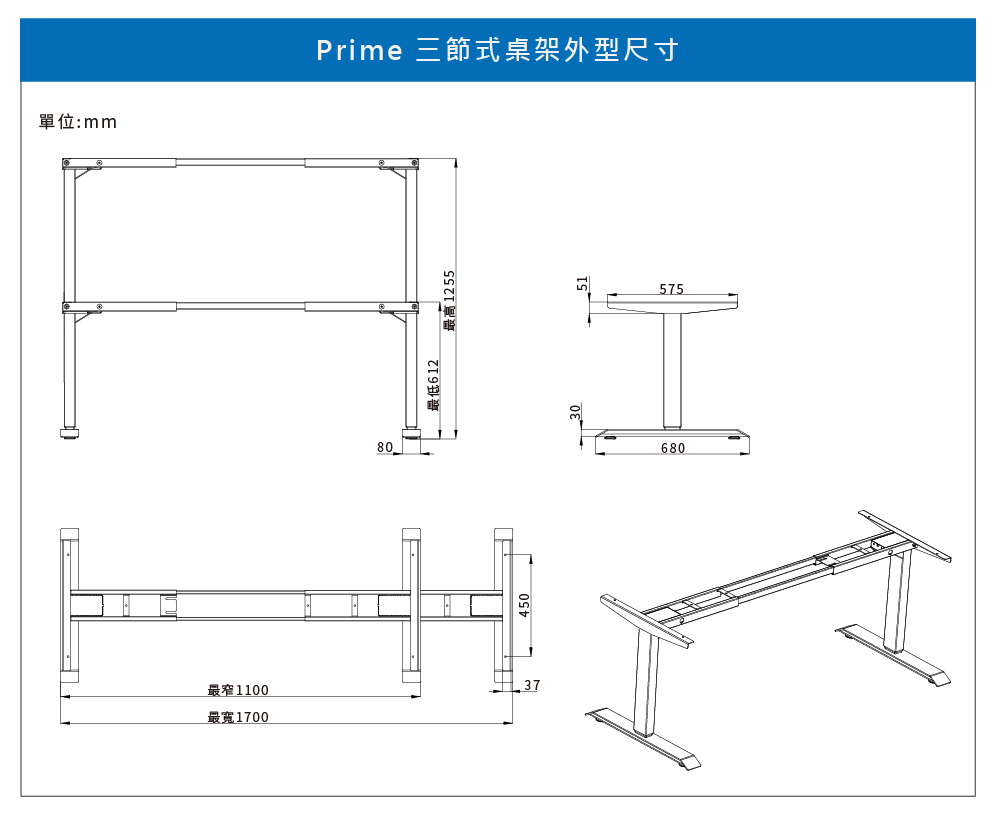 Prime 三節式桌架外型尺寸

單位:mm

最高1255

最低612

80

51

575

30

680

450

37

最窄1100

最寬1700