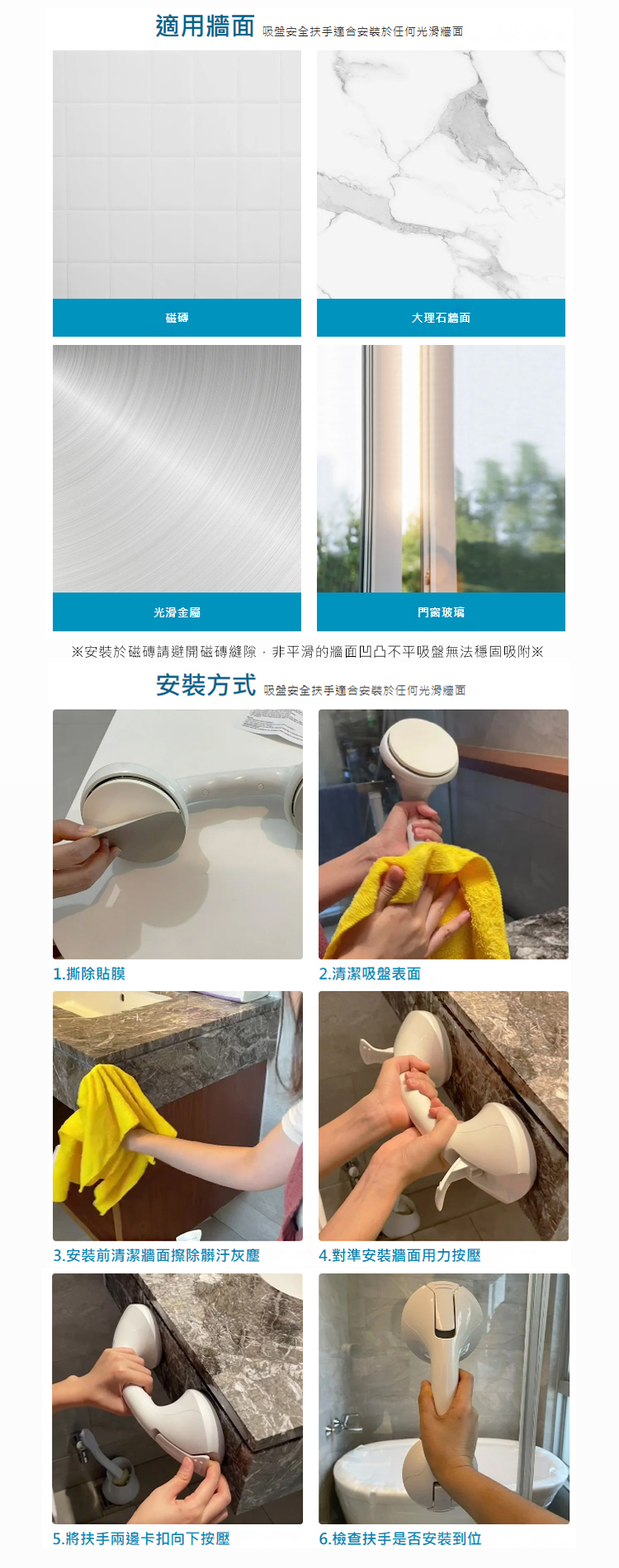 適用牆面 吸盤安全扶手適合安裝於任何光滑牆面

磁磚

大理石牆面

光滑金屬

門窗玻璃

※安裝於磁磚請避開磁磚縫隙，非平滑的牆面凹凸不平吸盤無法穩固吸附※

安裝方式 吸盤安全扶手適合安裝於任何光滑牆面

1.撕除貼膜

2.清潔吸盤表面

3.安裝前清潔牆面擦除髒汙灰塵

4.對準安裝牆面用力按壓

5.將扶手兩邊卡扣向下按壓

6.檢查扶手是否安裝到位