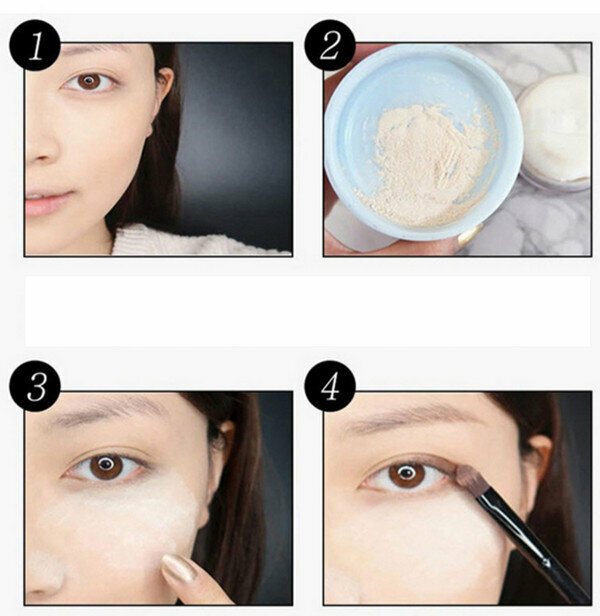 1
2
3
4