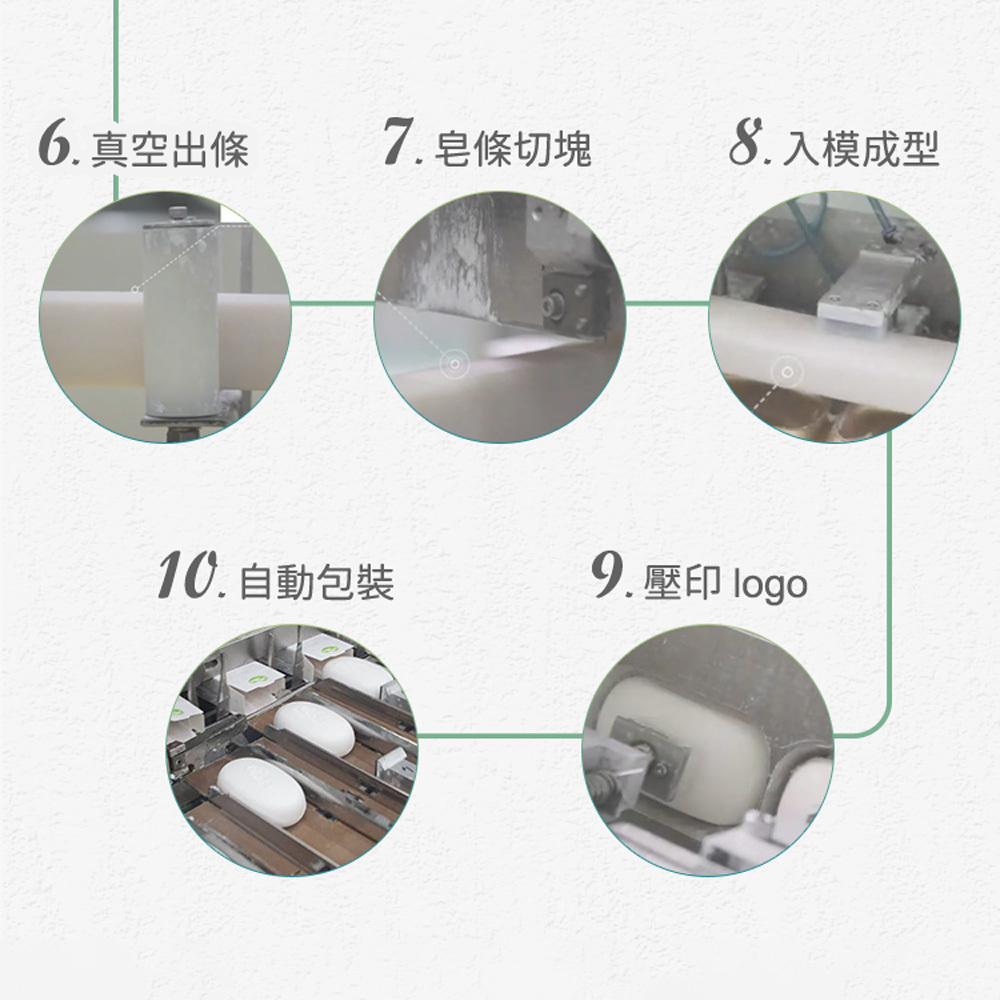 6. 真空出條

7. 皂條切塊

8. 入模成型

10. 自動包裝

9. 壓印 logo