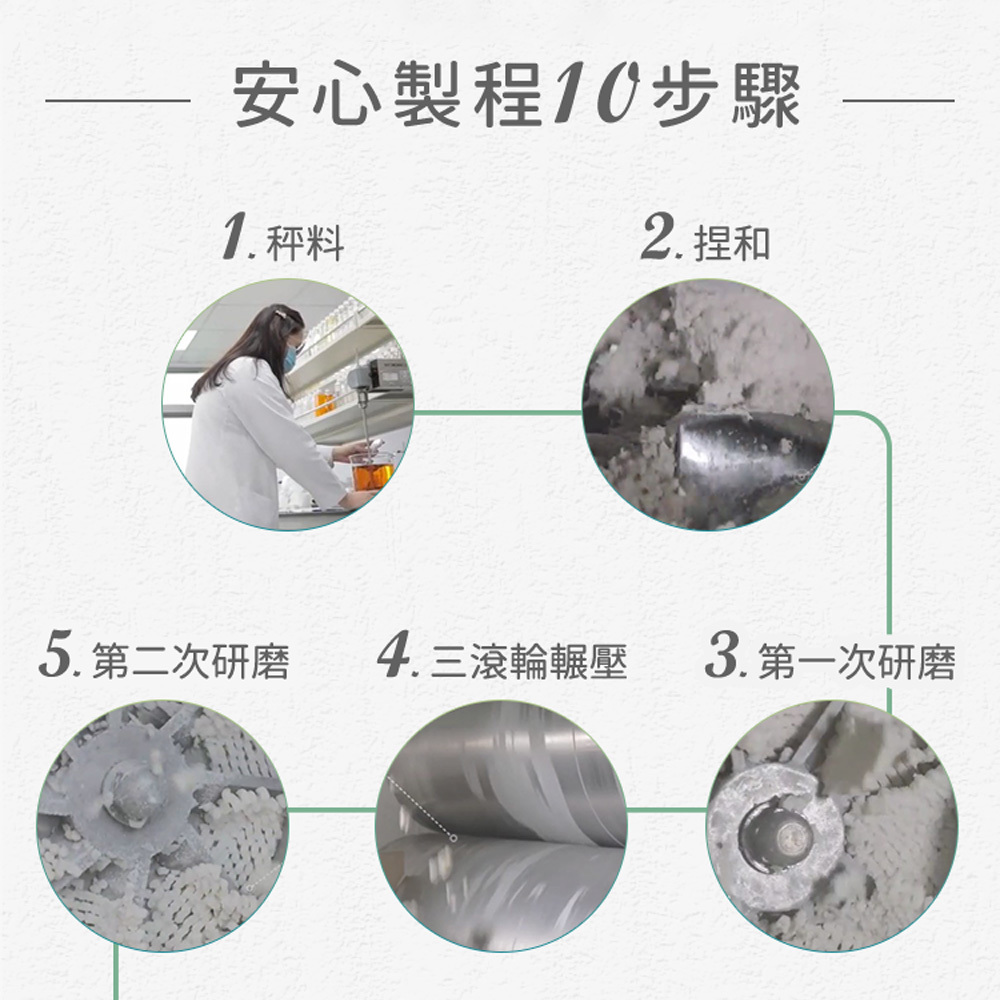 安心製程10步驟

1. 秤料

2. 捏和

5. 第二次研磨

4. 三滾輪輾壓

3. 第一次研磨