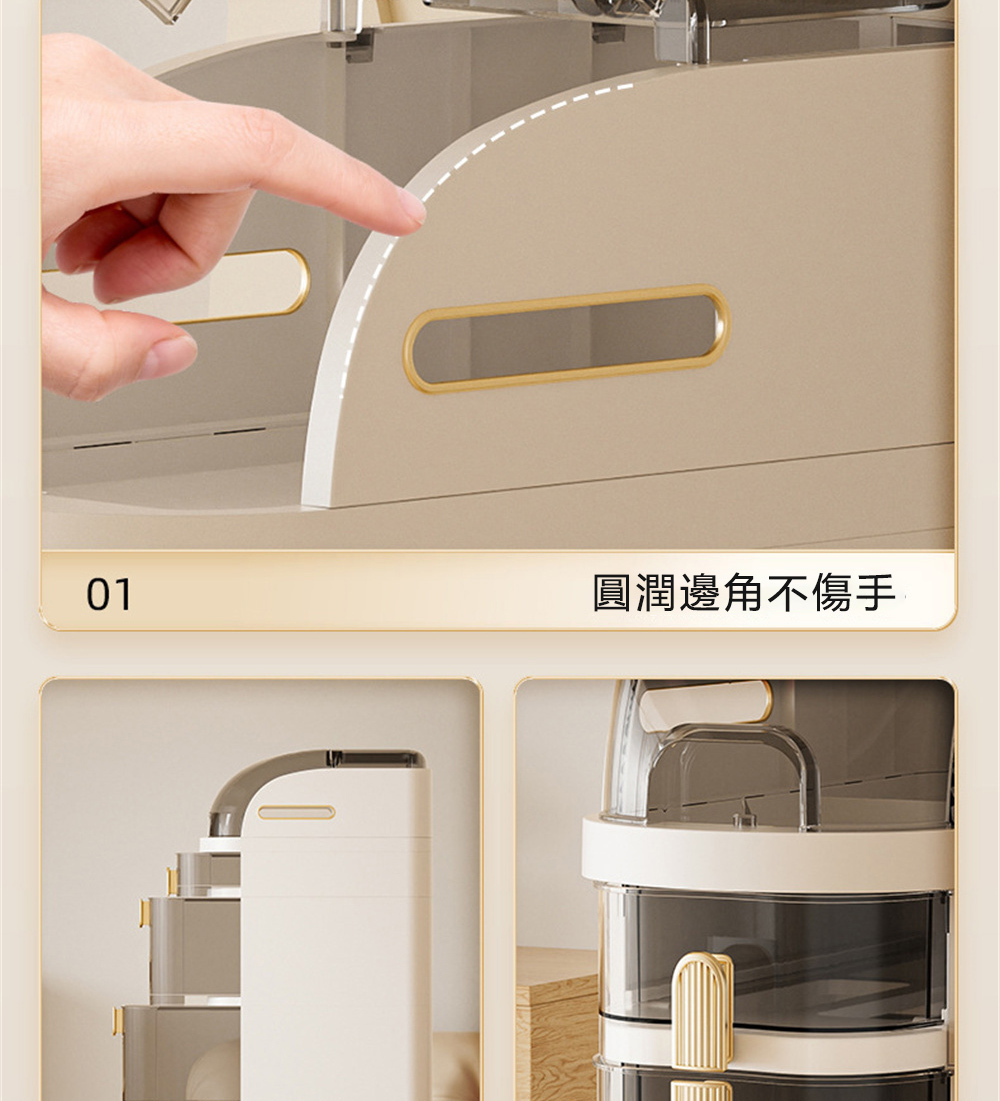 01

圓潤邊角不傷手