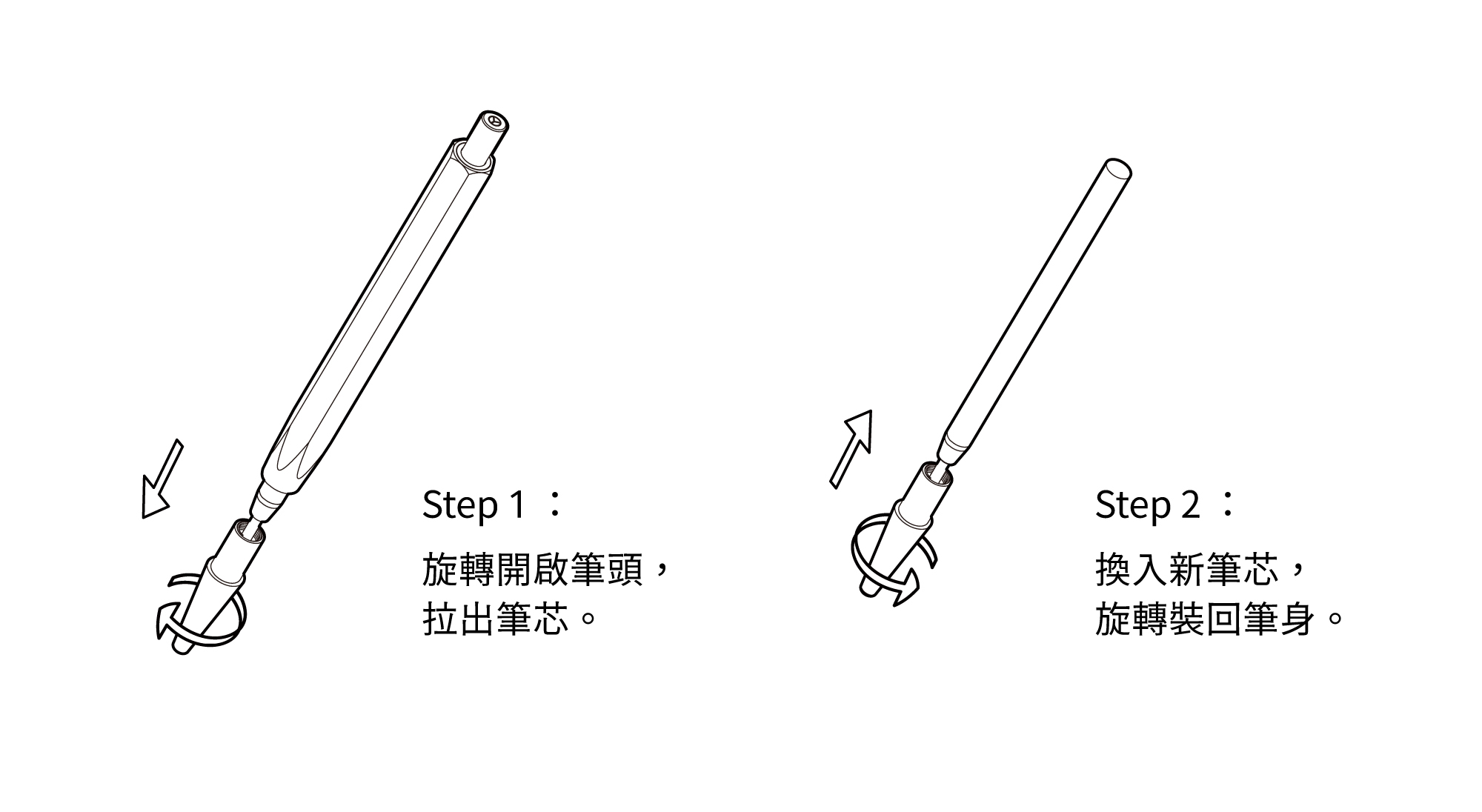 Step 1 ：

旋轉開啟筆頭，
拉出筆芯。

Step 2 ：

換入新筆芯，
旋轉裝回筆身。