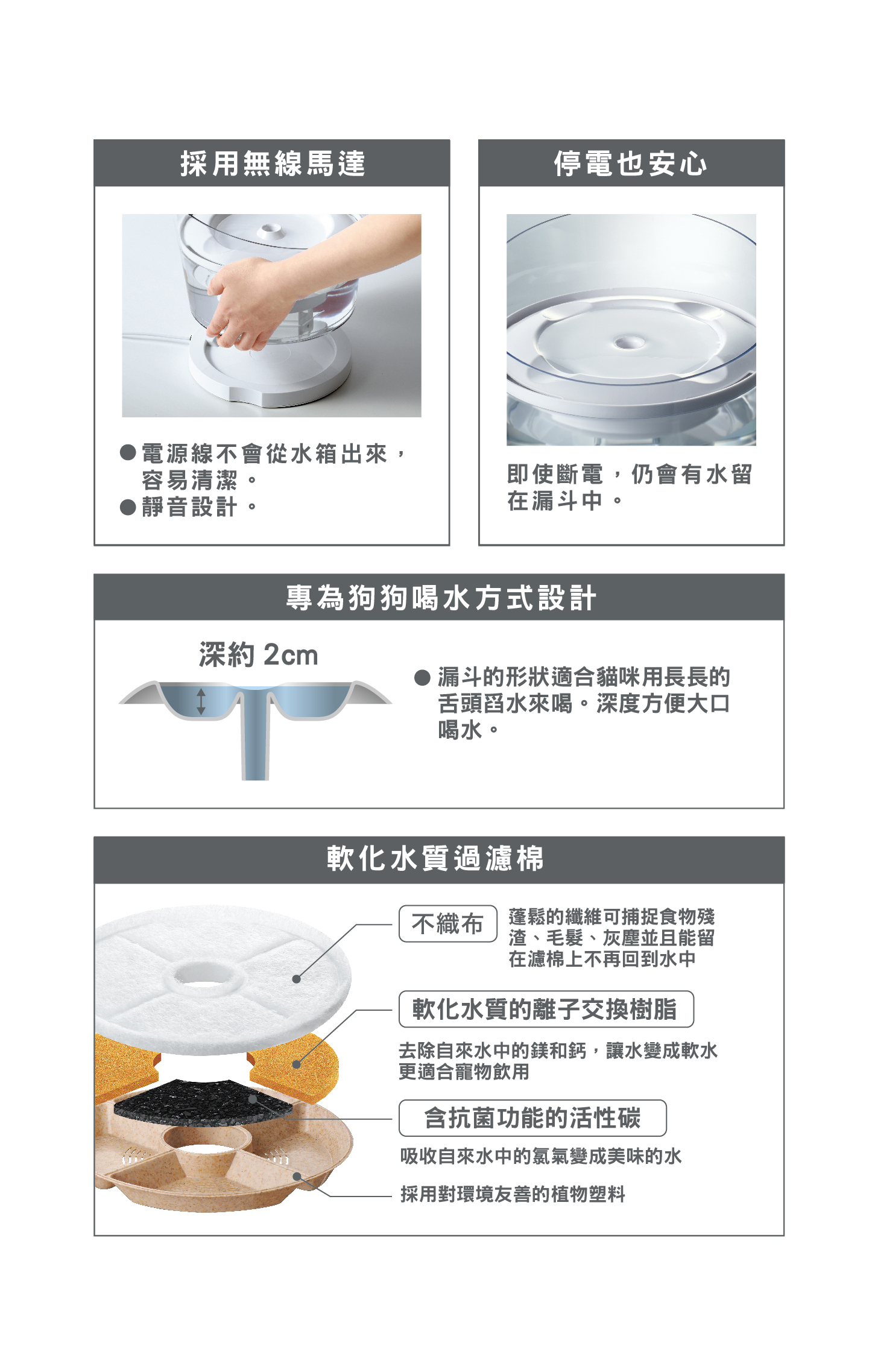 採用無線馬達

●電源線不會從水箱出來，容易清潔。
●靜音設計。

停電也安心

即使斷電，仍會有水留在漏斗中。

專為狗狗喝水方式設計

深約 2cm

●漏斗的形狀適合貓咪用長長的舌頭舀水來喝。深度方便大口喝水。

軟化水質過濾棉

不織布

蓬鬆的纖維可捕捉食物殘渣、毛髮、灰塵並且能留在濾棉上不再回到水中

軟化水質的離子交換樹脂

去除自來水中的鎂和鈣，讓水變成軟水更適合寵物飲用

含抗菌功能的活性碳

吸收自來水中的氯氣變成美味的水

採用對環境友善的植物塑料