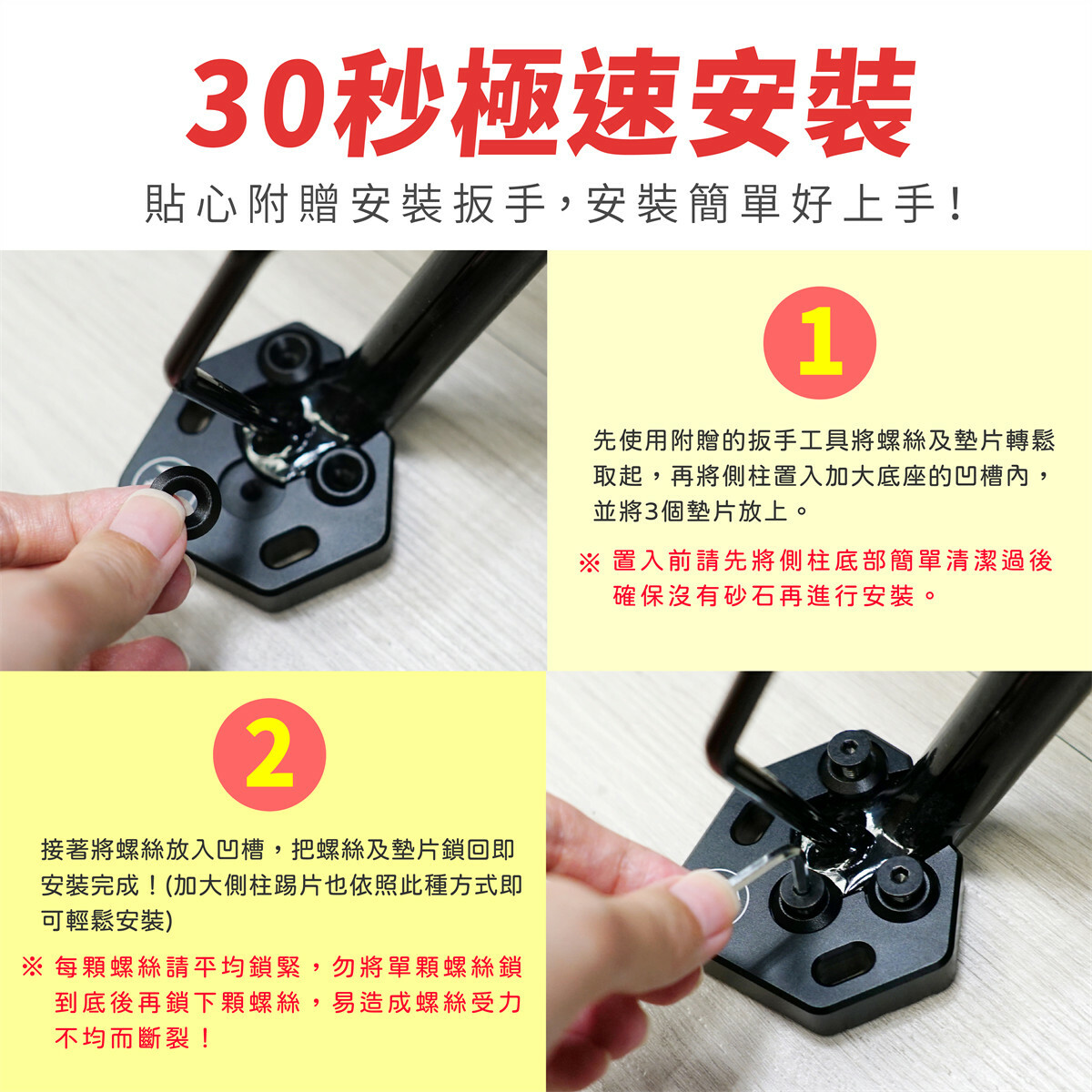 30秒極速安裝

貼心附贈安裝扳手，安裝簡單好上手！

1

先使用附贈的扳手工具將螺絲及墊片轉鬆取起，再將側柱置入加大底座的凹槽內，並將3個墊片放上。

※ 置入前請先將側柱底部簡單清潔過後確保沒有砂石再進行安裝。

2

接著將螺絲放入凹槽，把螺絲及墊片鎖回即安裝完成！(加大側柱踢片也依照此種方式即可輕鬆安裝)

※ 每顆螺絲請平均鎖緊，勿將單顆螺絲鎖到底後再鎖下顆螺絲，易造成螺絲受力不均而斷裂！