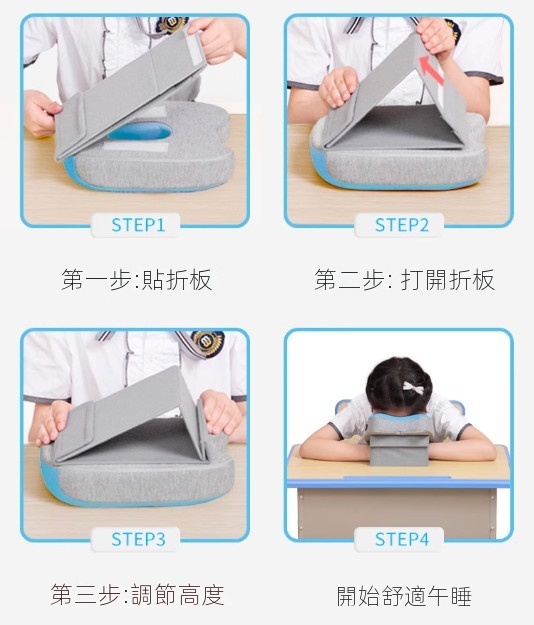 STEP1

第一步:貼折板

STEP2

第二步: 打開折板

STEP3

第三步:調節高度

STEP4

開始舒適午睡