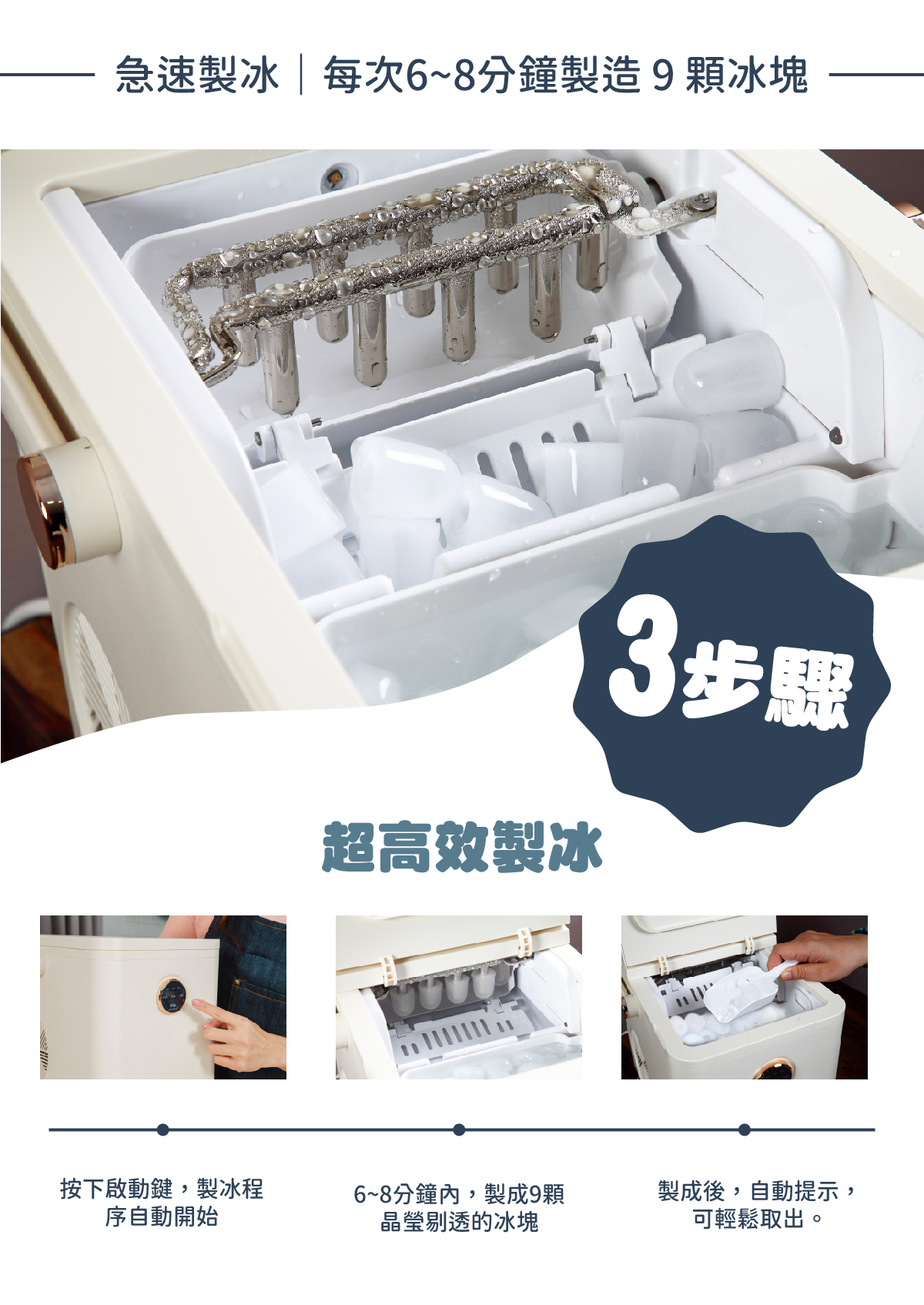 急速製冰｜每次6~8分鐘製造 9 顆冰塊

3步驟

超高效製冰

按下啟動鍵，製冰程序自動開始

6~8分鐘內，製成9顆晶瑩剔透的冰塊

製成後，自動提示，可輕鬆取出。