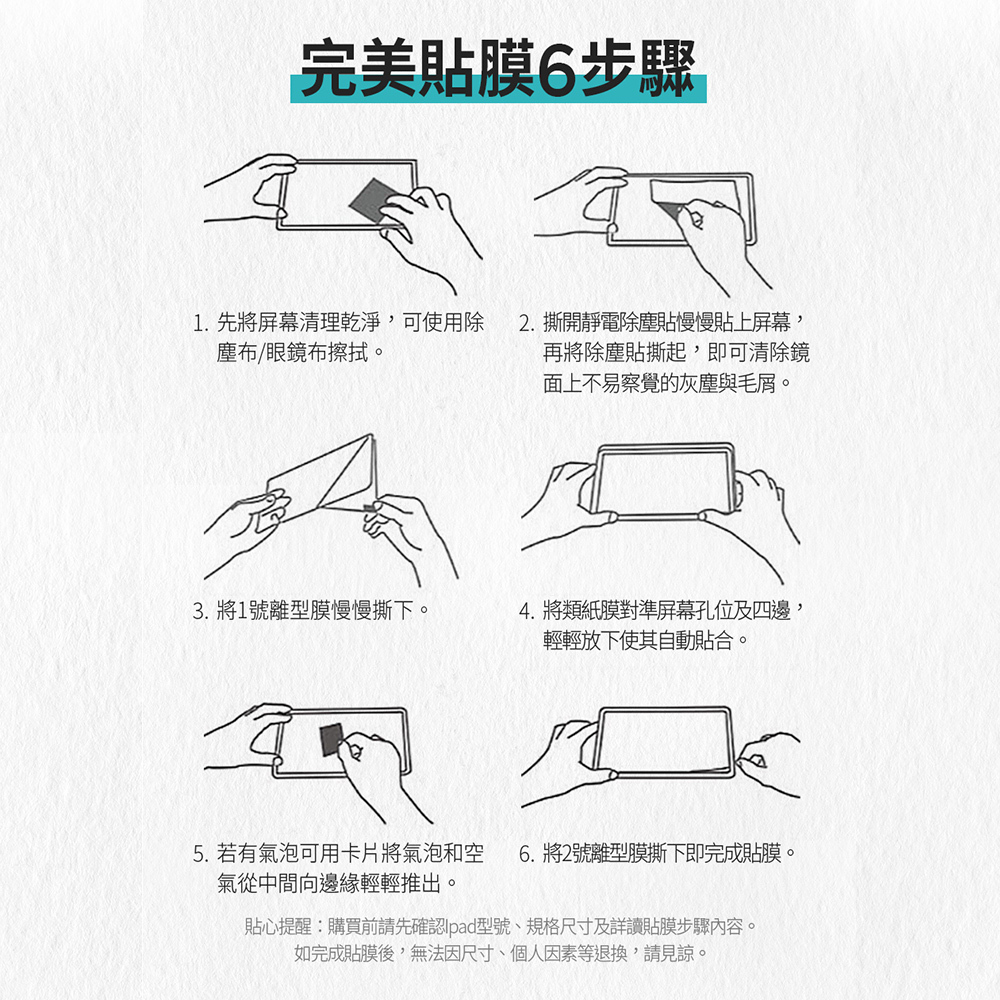 完美貼膜6步驟

1. 先將屏幕清理乾淨，可使用除塵布/眼鏡布擦拭。

2. 撕開靜電除塵貼慢慢貼上屏幕，再將除塵貼撕起，即可清除鏡面上不易察覺的灰塵與毛屑。

3. 將1號離型膜慢慢撕下。

4. 將類紙膜對準屏幕孔位及四邊，輕輕放下使其自動貼合。

5. 若有氣泡可用卡片將氣泡和空氣從中間向邊緣輕輕推出。

6. 將2號離型膜撕下即完成貼膜。

貼心提醒：購買前請先確認Ipad型號、規格尺寸及詳讀貼膜步驟內容。
如完成貼膜後，無法因尺寸、個人因素等退換，請見諒。