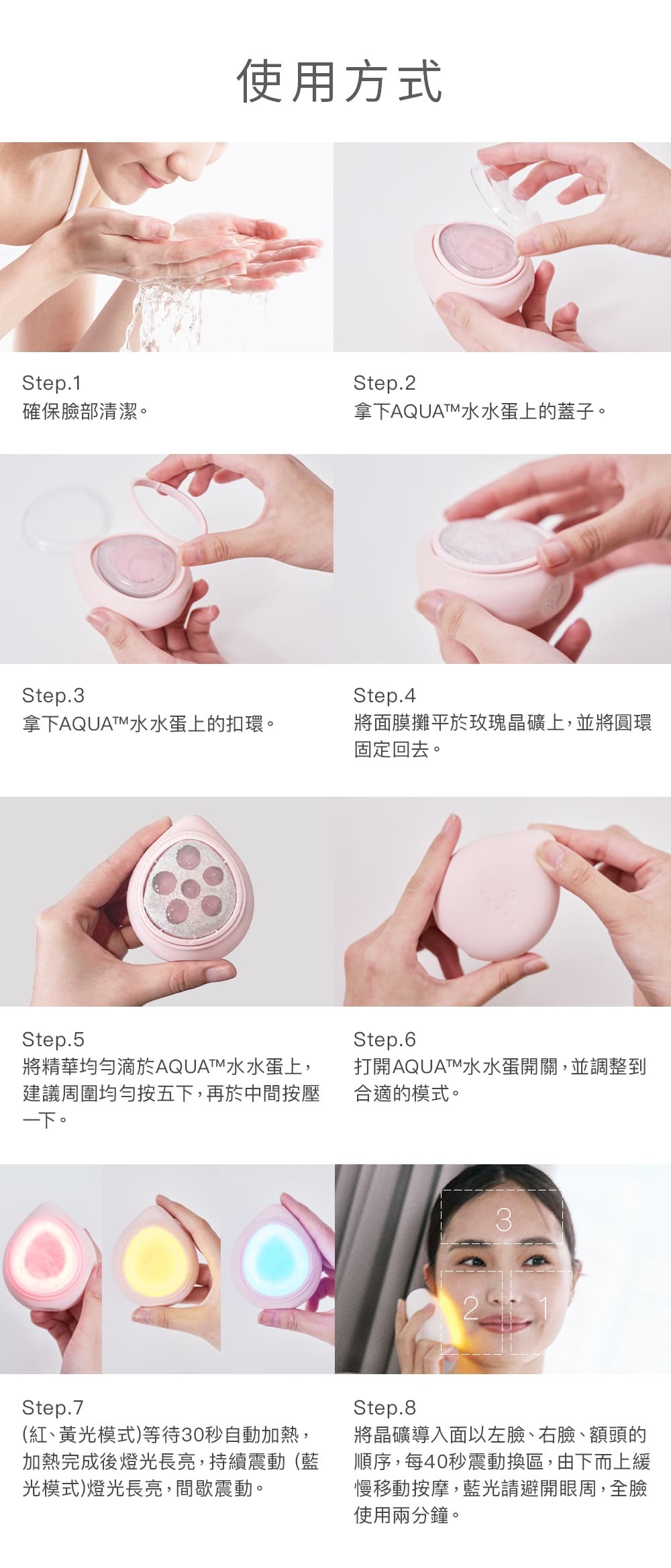 使用方式

Step.1
確保臉部清潔。

Step.2
拿下AQUA™水水蛋上的蓋子。

Step.3
拿下AQUA™水水蛋上的扣環。

Step.4
將面膜攤平於玫瑰晶礦上，並將圓環固定回去。

Step.5
將精華均勻滴於AQUA™水水蛋上，建議周圍均勻按五下，再於中間按壓一下。

Step.6
打開AQUA™水水蛋開關，並調整到合適的模式。

3
2
1

Step.7
(紅、黃光模式)等待30秒自動加熱，加熱完成後燈光長亮，持續震動 (藍光模式)燈光長亮，間歇震動。

Step.8
將晶礦導入面以左臉、右臉、額頭的順序，每40秒震動換區，由下而上緩慢移動按摩，藍光請避開眼周，全臉使用兩分鐘。