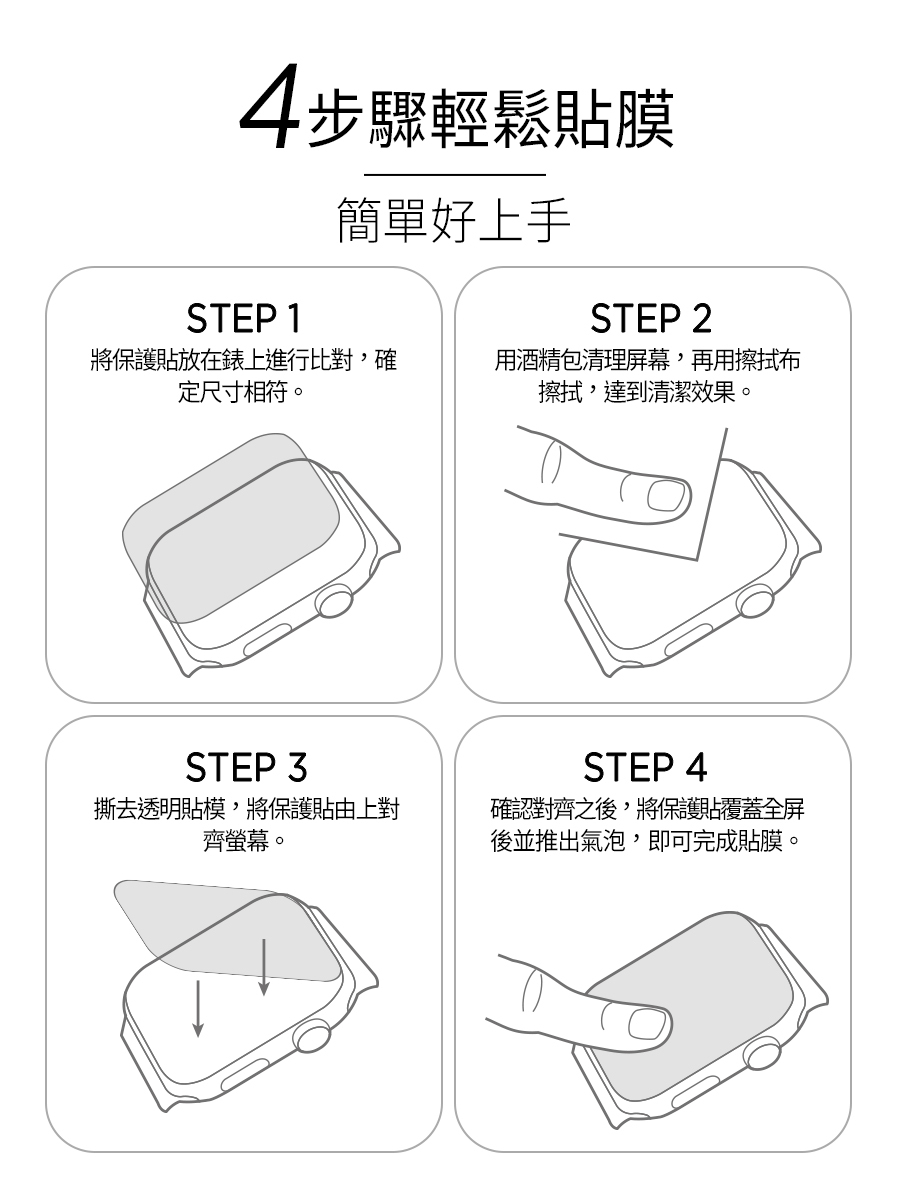 4步驟輕鬆貼膜

簡單好上手

STEP 1
將保護貼放在錶上進行比對，確定尺寸相符。

STEP 2
用酒精包清理屏幕，再用擦拭布擦拭，達到清潔效果。

STEP 3
撕去透明貼模，將保護貼由上對齊螢幕。

STEP 4
確認對齊之後，將保護貼覆蓋全屏後並推出氣泡，即可完成貼膜。