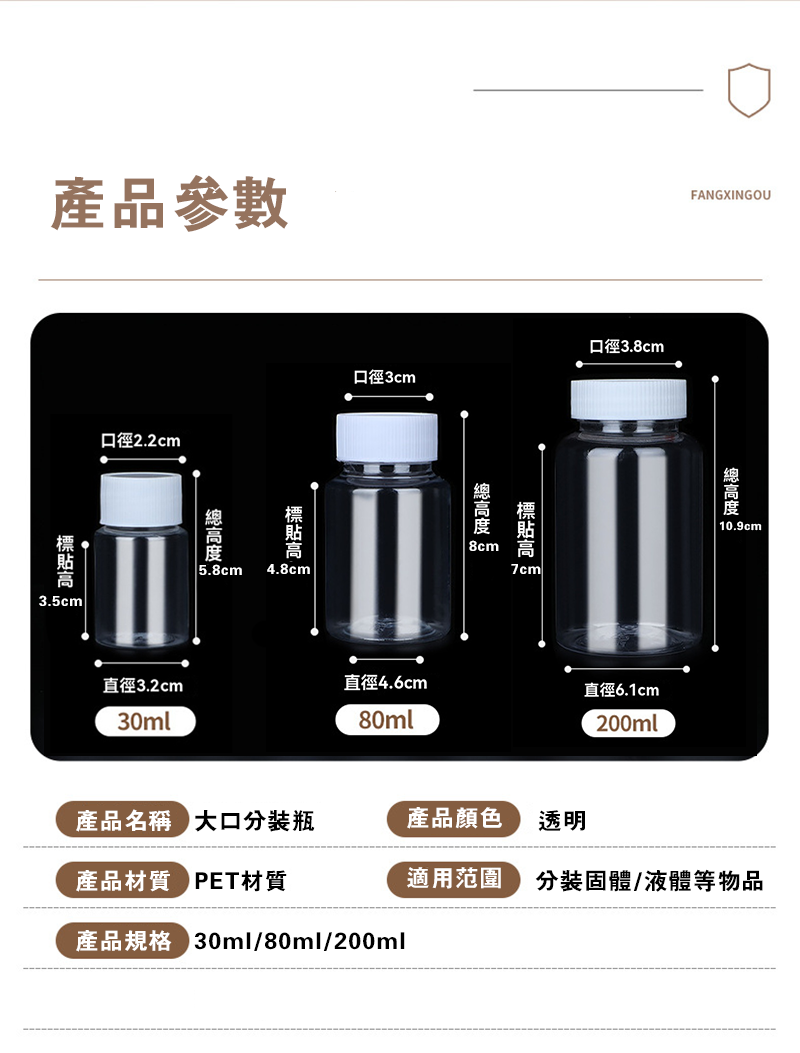 產品參數

FANGXINGOU

口徑2.2cm
標貼高
3.5cm
總高度
5.8cm
直徑3.2cm
30ml

口徑3cm
標貼高
4.8cm
總高度
8cm
直徑4.6cm
80ml

口徑3.8cm
標貼高
7cm
總高度
10.9cm
直徑6.1cm
200ml

產品名稱 大口分裝瓶
產品顏色 透明
產品材質 PET材質
適用范圍 分裝固體/液體等物品
產品規格 30ml/80ml/200ml