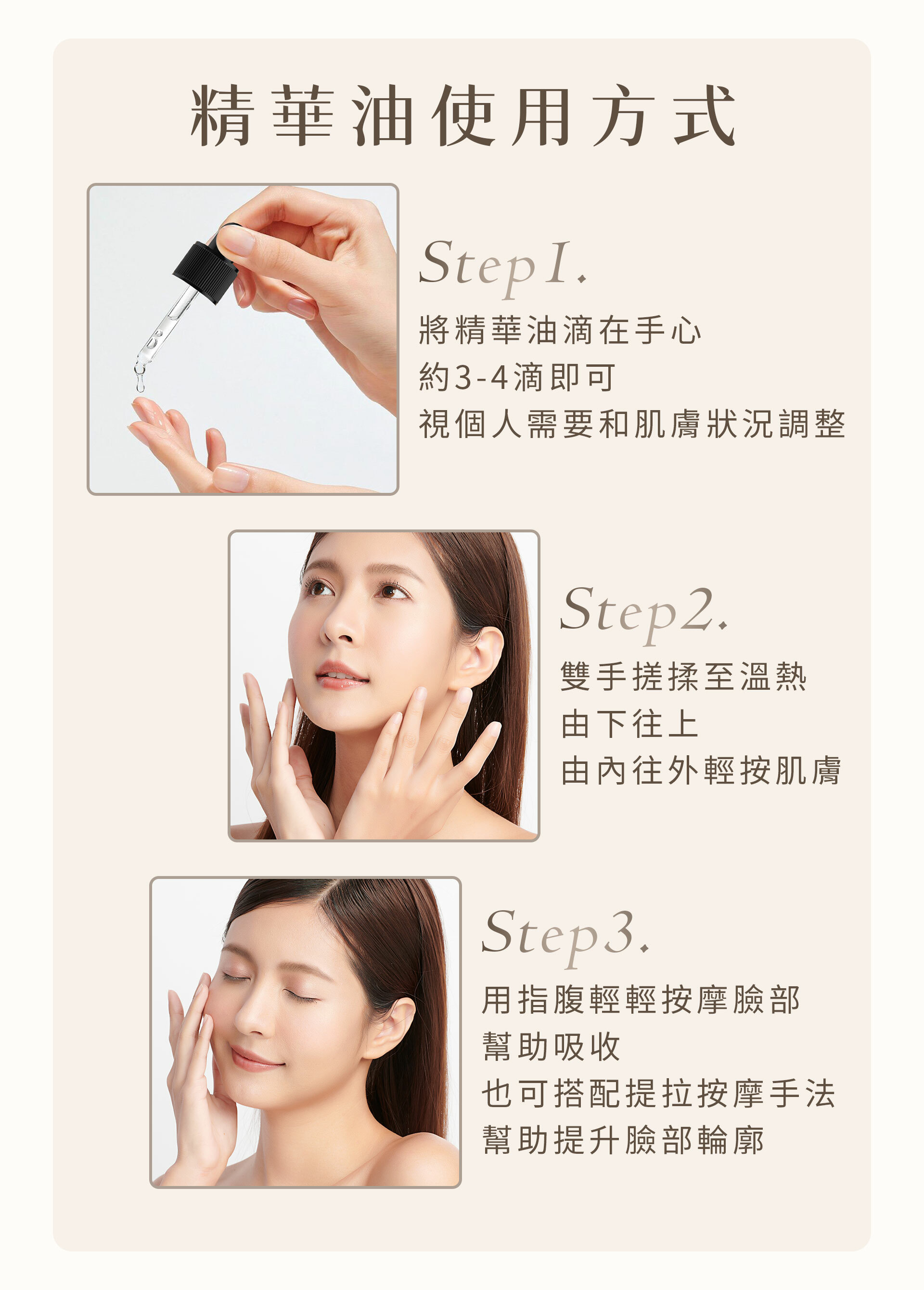 精華油使用方式

Step1.

將精華油滴在手心
約3-4滴即可
視個人需要和肌膚狀況調整

Step2.

雙手搓揉至溫熱
由下往上
由內往外輕按肌膚

Step3.

用指腹輕輕按摩臉部
幫助吸收
也可搭配提拉按摩手法
幫助提升臉部輪廓