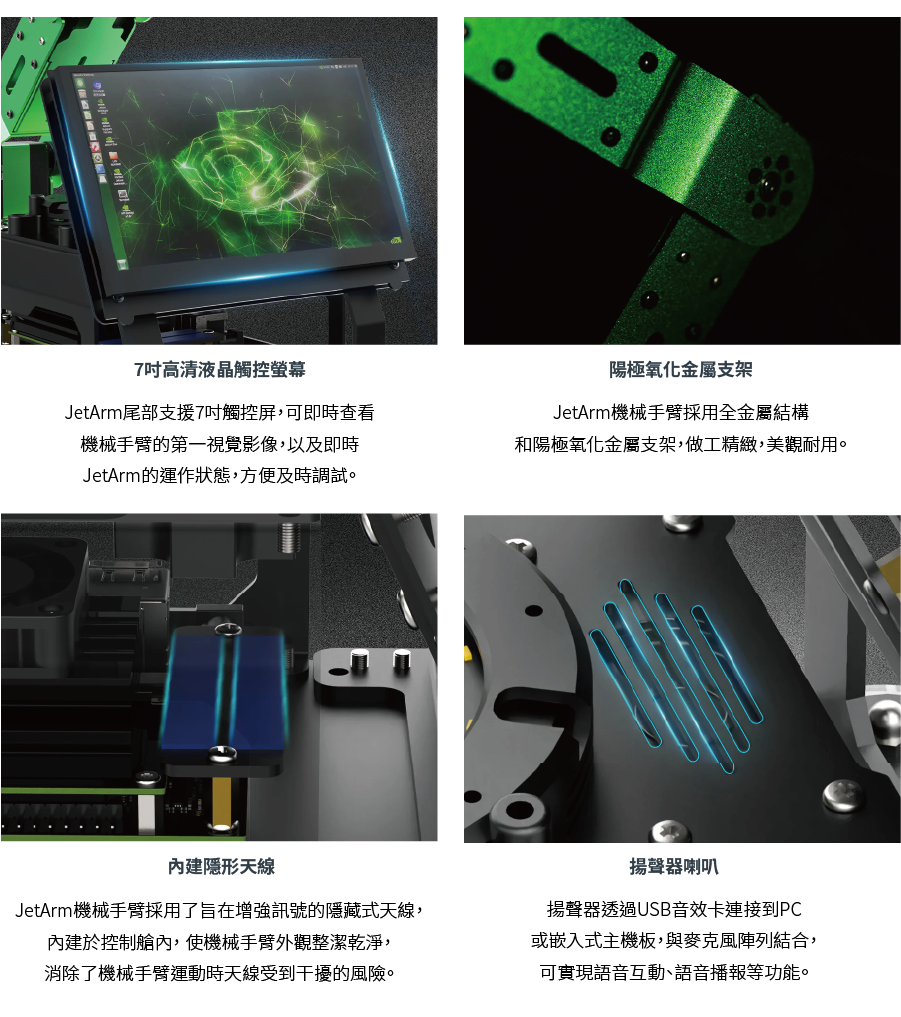 7吋高清液晶觸控螢幕

JetArm尾部支援7吋觸控屏，可即時查看機械手臂的第一視覺影像，以及即時JetArm的運作狀態，方便及時調試。

陽極氧化金屬支架

JetArm機械手臂採用全金屬結構和陽極氧化金屬支架，做工精緻，美觀耐用。

內建隱形天線

JetArm機械手臂採用了旨在增強訊號的隱藏式天線，內建於控制艙內，使機械手臂外觀整潔乾淨，消除了機械手臂運動時天線受到干擾的風險。

揚聲器喇叭

揚聲器透過USB音效卡連接到PC或嵌入式主機板，與麥克風陣列結合，可實現語音互動、語音播報等功能。