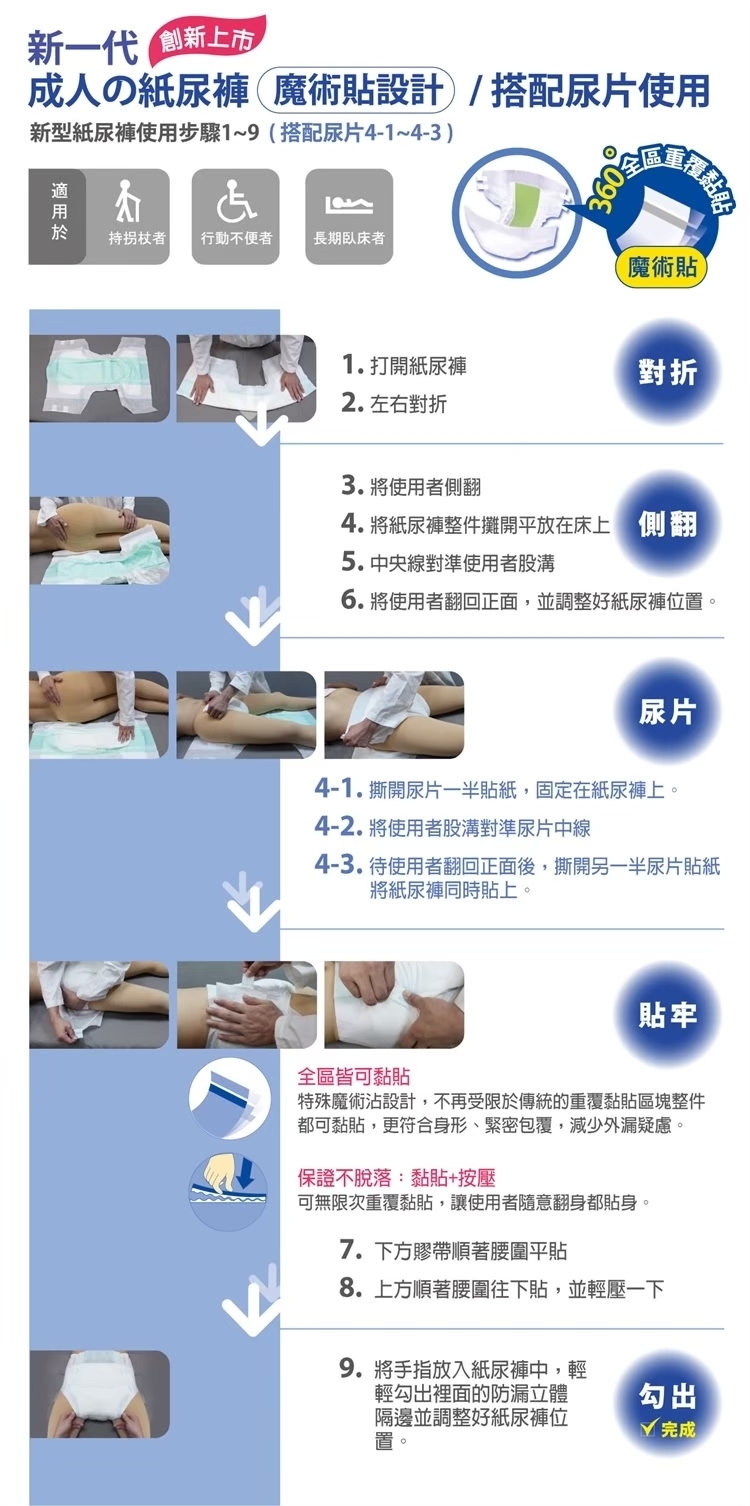 新一代 創新上市
成人の紙尿褲 魔術貼設計 / 搭配尿片使用
新型紙尿褲使用步驟1~9（搭配尿片4-1~4-3）

適用於 持拐杖者 行動不便者 長期臥床者

360°全區重覆黏貼
魔術貼

1. 打開紙尿褲
2. 左右對折
對折

3. 將使用者側翻
4. 將紙尿褲整件攤開平放在床上
5. 中央線對準使用者股溝
6. 將使用者翻回正面，並調整好紙尿褲位置。
側翻

尿片
4-1. 撕開尿片一半貼紙，固定在紙尿褲上。
4-2. 將使用者股溝對準尿片中線
4-3. 待使用者翻回正面後，撕開另一半尿片貼紙將紙尿褲同時貼上。

貼牢
全區皆可黏貼
特殊魔術沾設計，不再受限於傳統的重覆黏貼區塊整件都可黏貼，更符合身形、緊密包覆，減少外漏疑慮。

保證不脫落：黏貼+按壓
可無限次重覆黏貼，讓使用者隨意翻身都貼身。

7. 下方膠帶順著腰圍平貼
8. 上方順著腰圍往下貼，並輕壓一下

9. 將手指放入紙尿褲中，輕輕勾出裡面的防漏立體隔邊並調整好紙尿褲位置。
勾出
完成