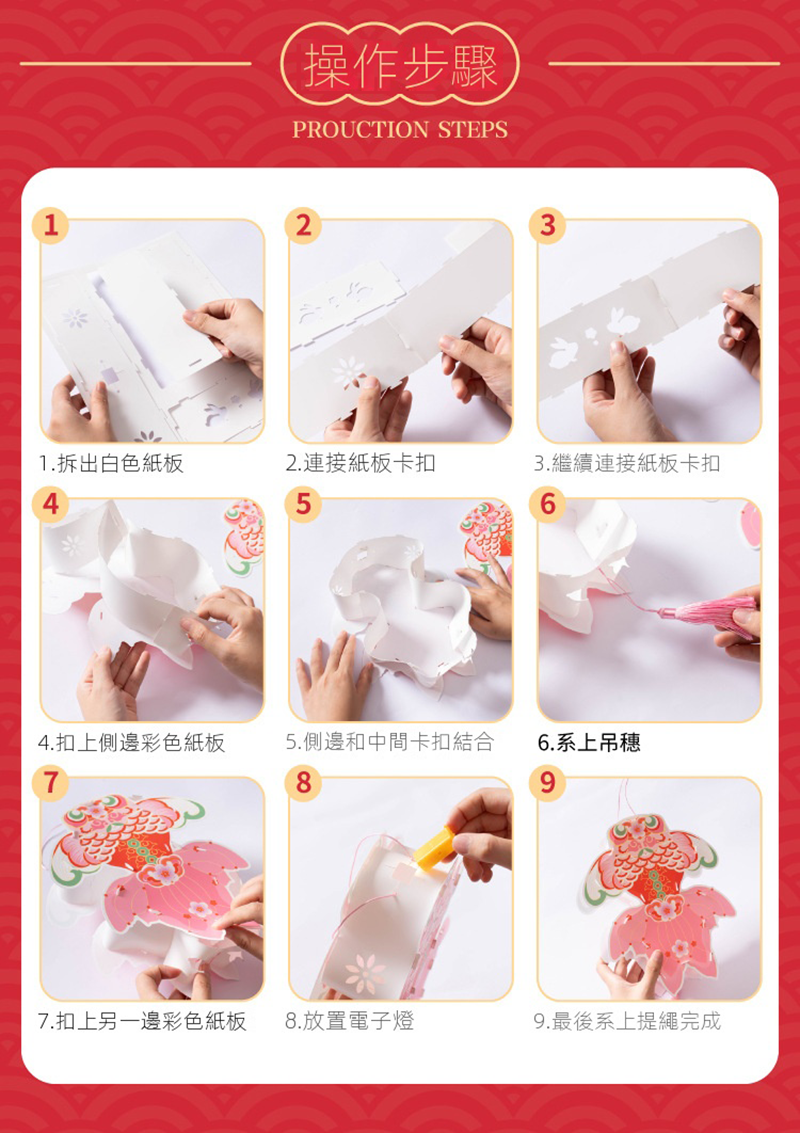 操作步驟

PROUCTION STEPS

1

1.拆出白色紙板

2

2.連接紙板卡扣

3

3.繼續連接紙板卡扣

4

4.扣上側邊彩色紙板

5

5.側邊和中間卡扣結合

6

6.系上吊穗

7

7.扣上另一邊彩色紙板

8

8.放置電子燈

9

9.最後系上提繩完成