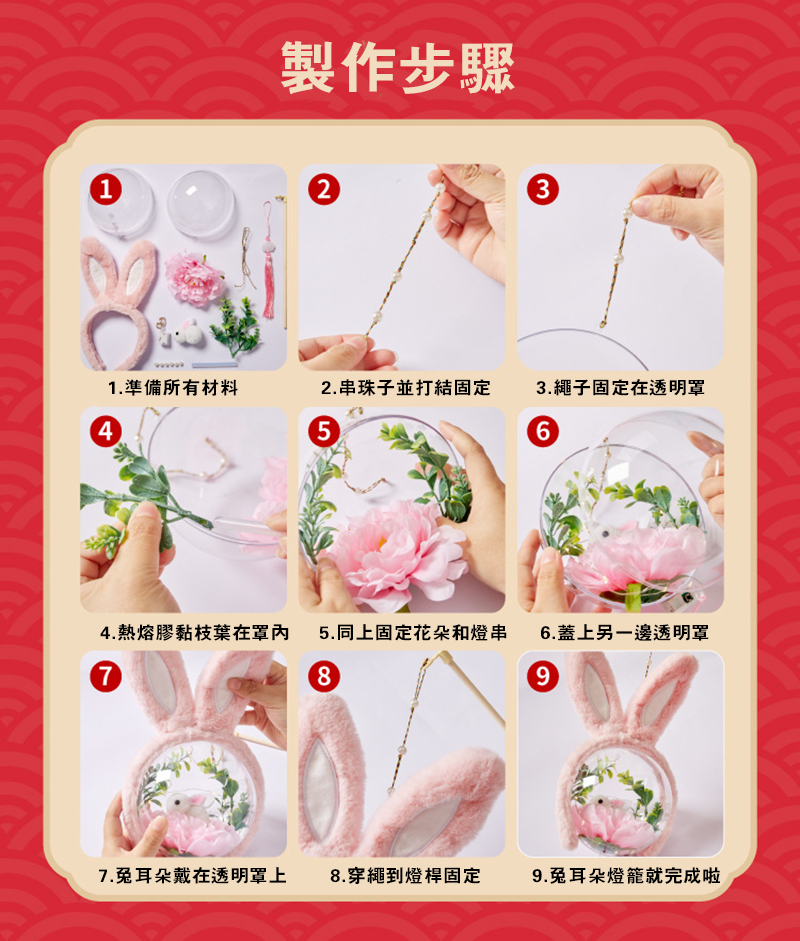 製作步驟

1

1.準備所有材料

2

2.串珠子並打結固定

3

3.繩子固定在透明罩

4

4.熱熔膠黏枝葉在罩內

5

5.同上固定花朵和燈串

6

6.蓋上另一邊透明罩

7

7.兔耳朵戴在透明罩上

8

8.穿繩到燈桿固定

9

9.兔耳朵燈籠就完成啦