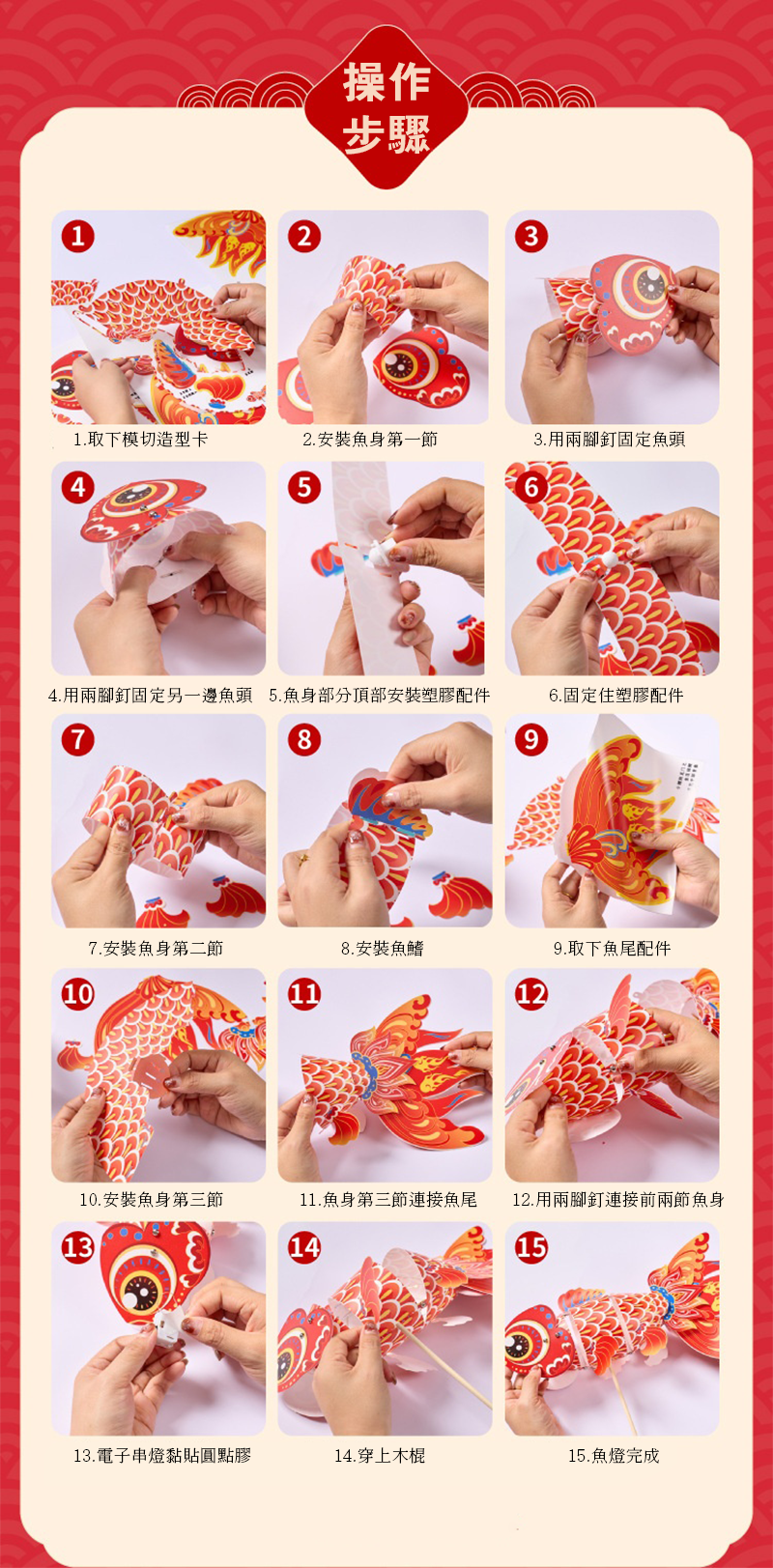 操作步驟

1

1.取下模切造型卡

2

2.安裝魚身第一節

3

3.用兩腳釘固定魚頭

4

4.用兩腳釘固定另一邊魚頭

5

5.魚身部分頂部安裝塑膠配件

6

6.固定住塑膠配件

7

7.安裝魚身第二節

8

8.安裝魚鰭

9

9.取下魚尾配件

10

10.安裝魚身第三節

11

11.魚身第三節連接魚尾

12

12.用兩腳釘連接前兩節魚身

13

13.電子串燈黏貼圓點膠

14

14.穿上木棍

15

15.魚燈完成