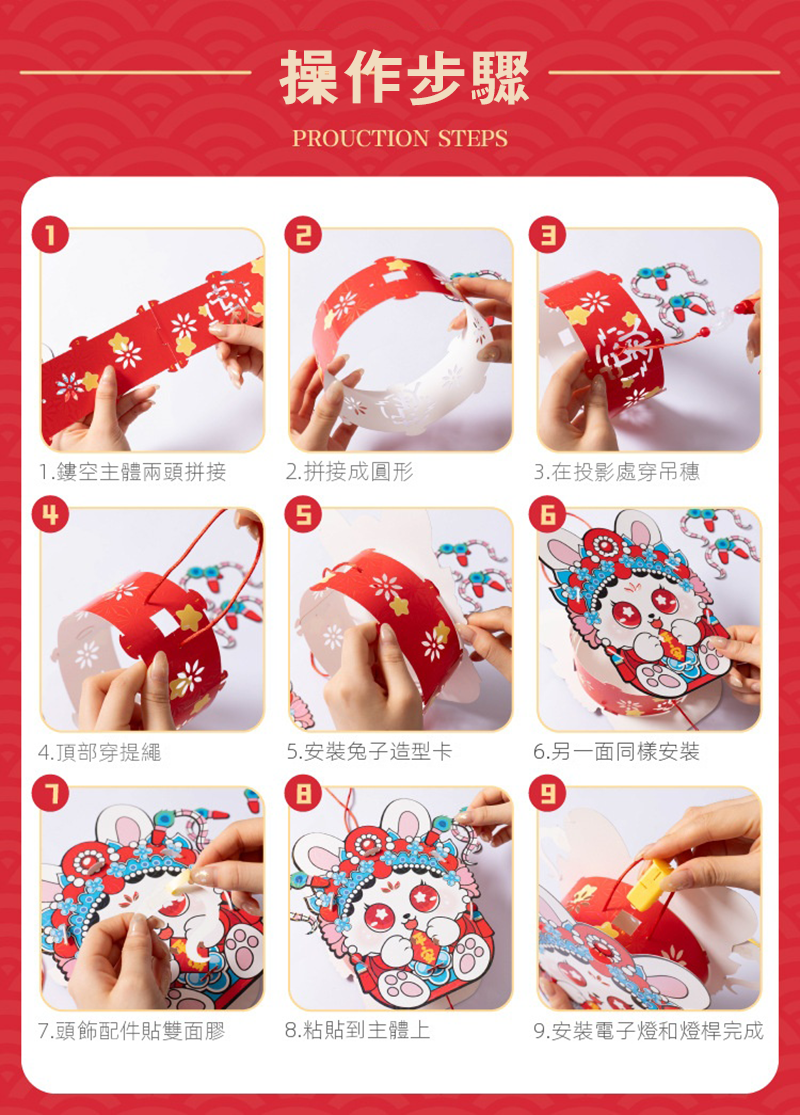 操作步驟

PROUCTION STEPS

1

1.鏤空主體兩頭拼接

2

2.拼接成圓形

3

3.在投影處穿吊穗

4

4.頂部穿提繩

5

5.安裝兔子造型卡

6

6.另一面同樣安裝

7

7.頭飾配件貼雙面膠

8

8.粘貼到主體上

9

9.安裝電子燈和燈桿完成