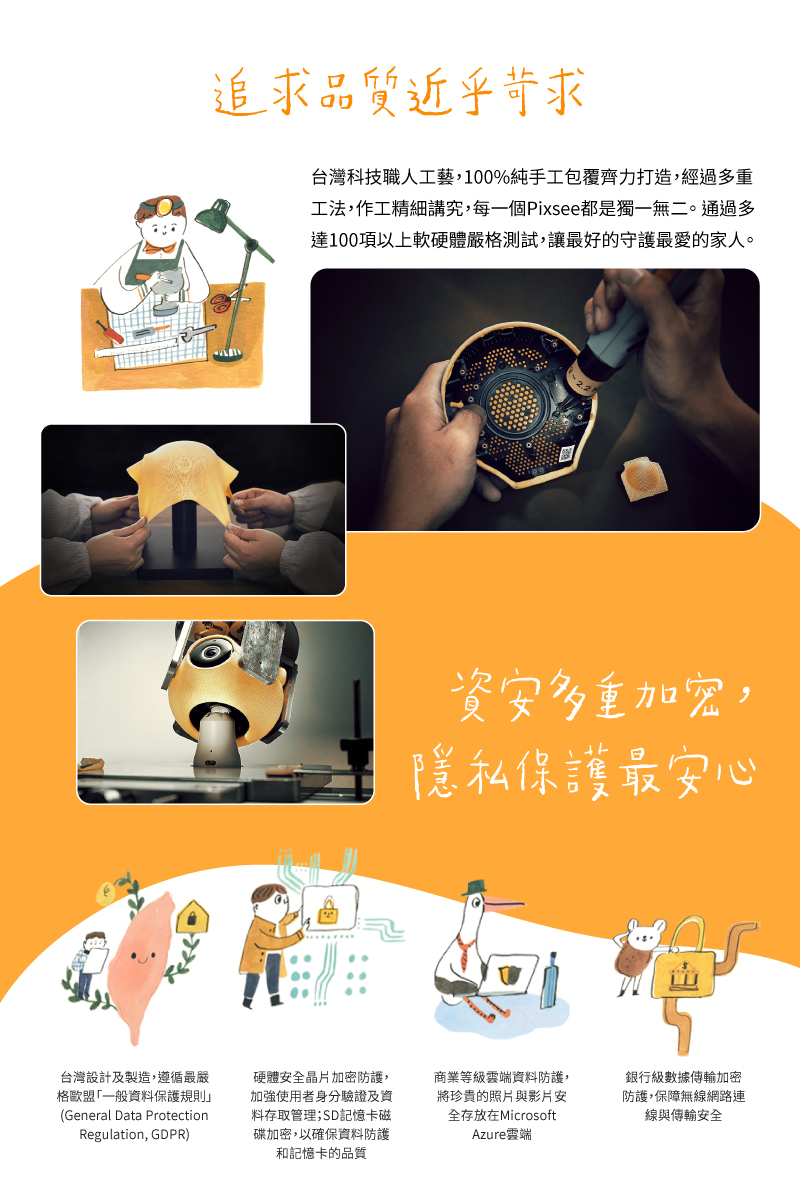 追求品質近乎苛求

台灣科技職人工藝，100%純手工包覆齊力打造，經過多重工法，作工精細講究，每一個Pixsee都是獨一無二。通過多達100項以上軟硬體嚴格測試，讓最好的守護最愛的家人。

資安多重加密，
隱私保護最安心

台灣設計及製造，遵循最嚴格歐盟「一般資料保護規則」(General Data Protection Regulation, GDPR)

硬體安全晶片加密防護，加強使用者身分驗證及資料存取管理；SD記憶卡磁碟加密，以確保資料防護和記憶卡的品質

商業等級雲端資料防護，將珍貴的照片與影片安全存放在Microsoft Azure雲端

銀行級數據傳輸加密防護，保障無線網路連線與傳輸安全