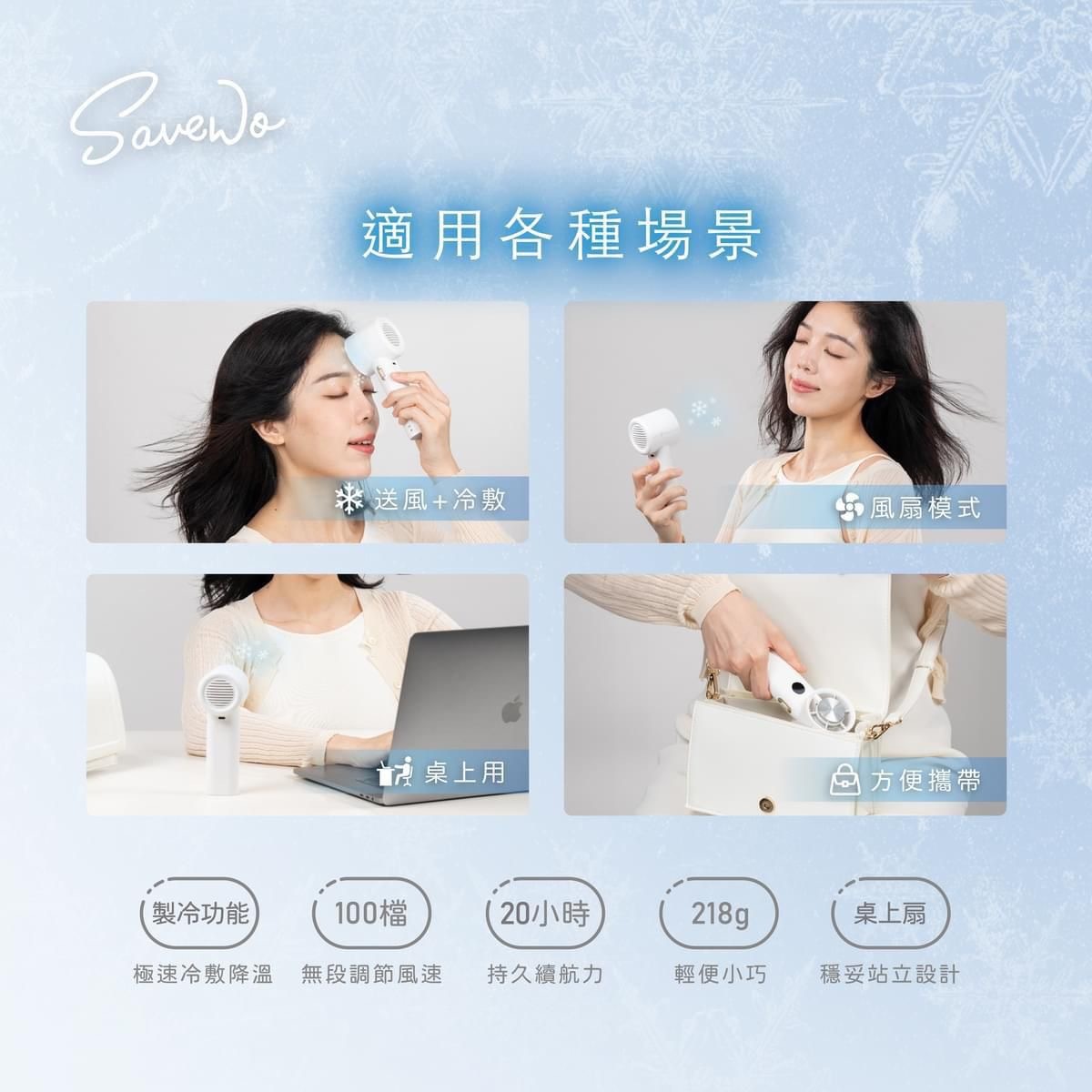 SaveWo

適用各種場景

送風+冷敷

風扇模式

桌上用

方便攜帶

製冷功能
極速冷敷降溫

100檔
無段調節風速

20小時
持久續航力

218g
輕便小巧

桌上扇
穩妥站立設計