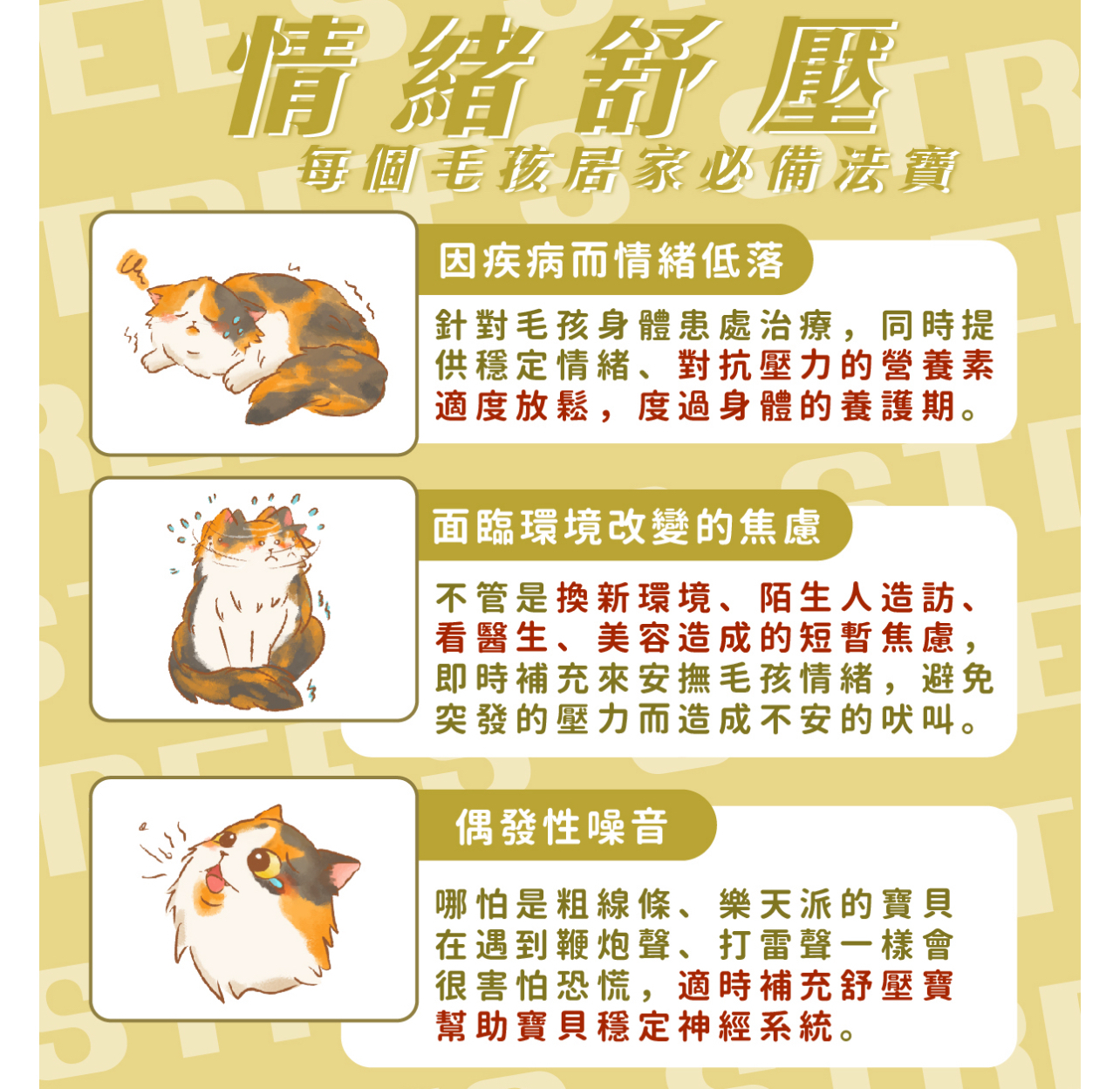 情緒舒壓

每個毛孩居家必備法寶

因疾病而情緒低落

針對毛孩身體患處治療，同時提供穩定情緒、對抗壓力的營養素適度放鬆，度過身體的養護期。

面臨環境改變的焦慮

不管是換新環境、陌生人造訪、看醫生、美容造成的短暫焦慮，即時補充來安撫毛孩情緒，避免突發的壓力而造成不安的吠叫。

偶發性噪音

哪怕是粗線條、樂天派的寶貝在遇到鞭炮聲、打雷聲一樣會很害怕恐慌，適時補充舒壓寶幫助寶貝穩定神經系統。