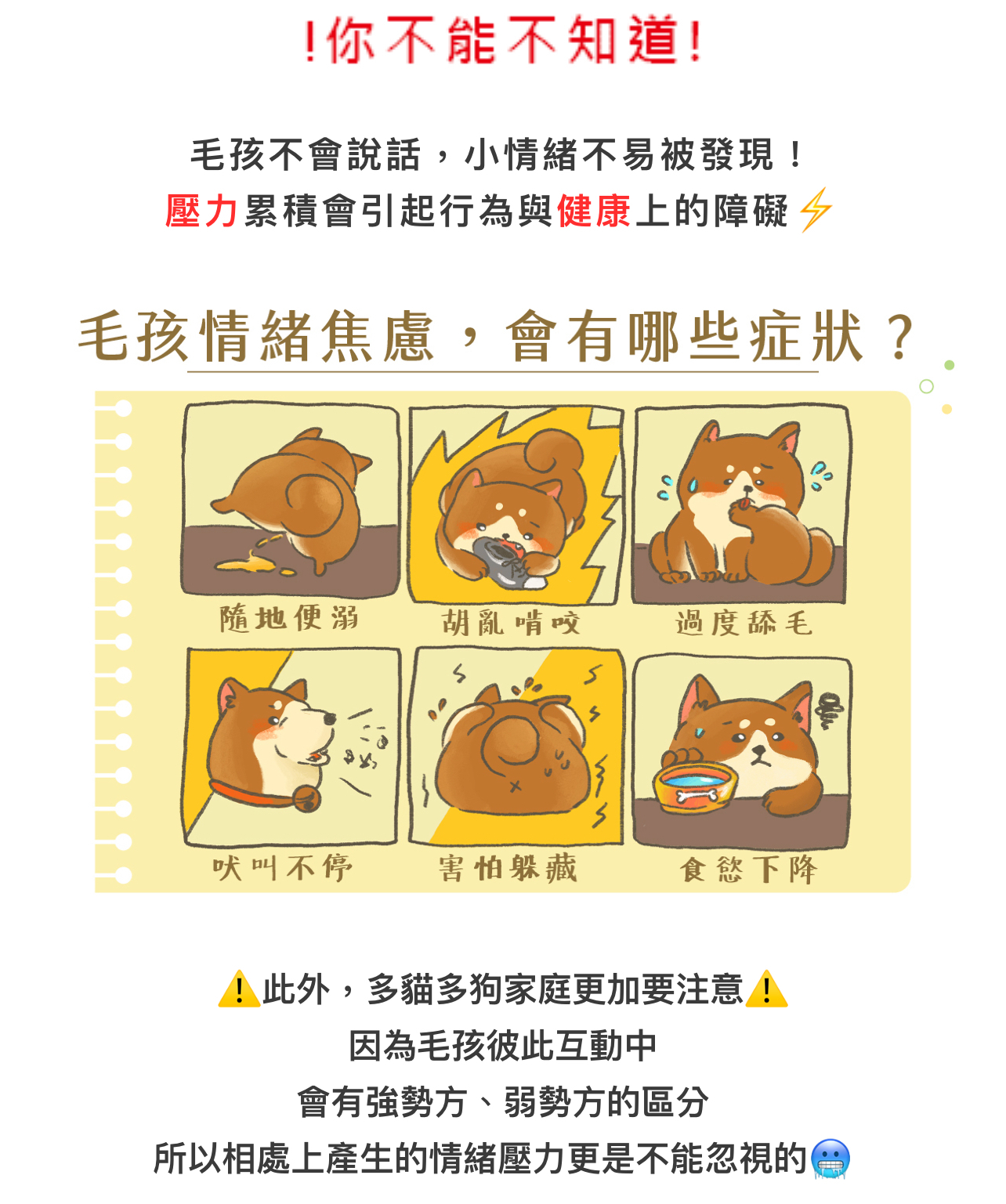 !你不能不知道!

毛孩不會說話，小情緒不易被發現！
壓力累積會引起行為與健康上的障礙⚡

毛孩情緒焦慮，會有哪些症狀？

隨地便溺
胡亂啃咬
過度舔毛
吠叫不停
害怕躲藏
食慾下降

⚠️此外，多貓多狗家庭更加要注意⚠️
因為毛孩彼此互動中
會有強勢方、弱勢方的區分
所以相處上產生的情緒壓力更是不能忽視的🥶